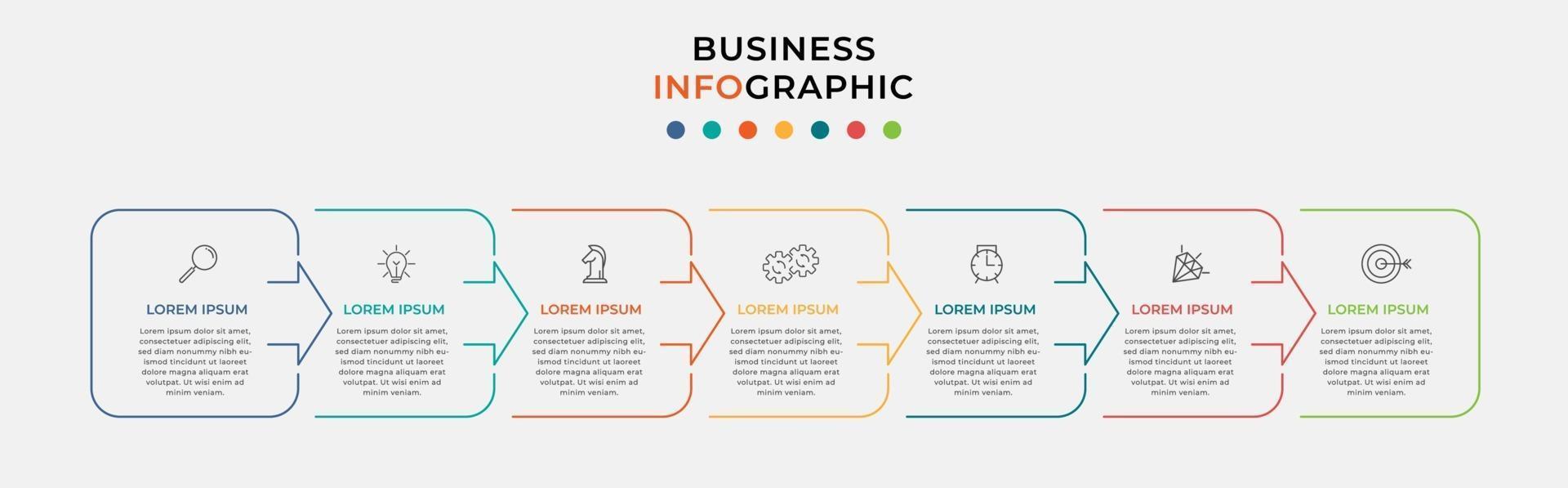 BUSINESS
INFOGRAPHIC

LOREM IPSUM

Lorem ipsum dolor sit amet, consectetuer adipiscing elit, sed diam nonummy nibh euismod tincidunt ut laoreet dolore magna aliquam erat volutpat. Ut wisi enim ad minim veniam.

LOREM IPSUM

Lorem ipsum dolor sit amet, consectetuer adipiscing elit, sed diam nonummy nibh euismod tincidunt ut laoreet dolore magna aliquam erat volutpat. Ut wisi enim ad minim veniam.

LOREM IPSUM

Lorem ipsum dolor sit amet, consectetuer adipiscing elit, sed diam nonummy nibh euismod tincidunt ut laoreet dolore magna aliquam erat volutpat. Ut wisi enim ad minim veniam.

LOREM IPSUM

Lorem ipsum dolor sit amet, consectetuer adipiscing elit, sed diam nonummy nibh euismod tincidunt ut laoreet dolore magna aliquam erat volutpat. Ut wisi enim ad minim veniam.

LOREM IPSUM

Lorem ipsum dolor sit amet, consectetuer adipiscing elit, sed diam nonummy nibh euismod tincidunt ut laoreet dolore magna aliquam erat volutpat. Ut wisi enim ad minim veniam.

LOREM IPSUM

Lorem ipsum dolor sit amet, consectetuer adipiscing elit, sed diam nonummy nibh euismod tincidunt ut laoreet dolore magna aliquam erat volutpat. Ut wisi enim ad minim veniam.

LOREM IPSUM

Lorem ipsum dolor sit amet, consectetuer adipiscing elit, sed diam nonummy nibh euismod tincidunt ut laoreet dolore magna aliquam erat volutpat. Ut wisi enim ad minim veniam.