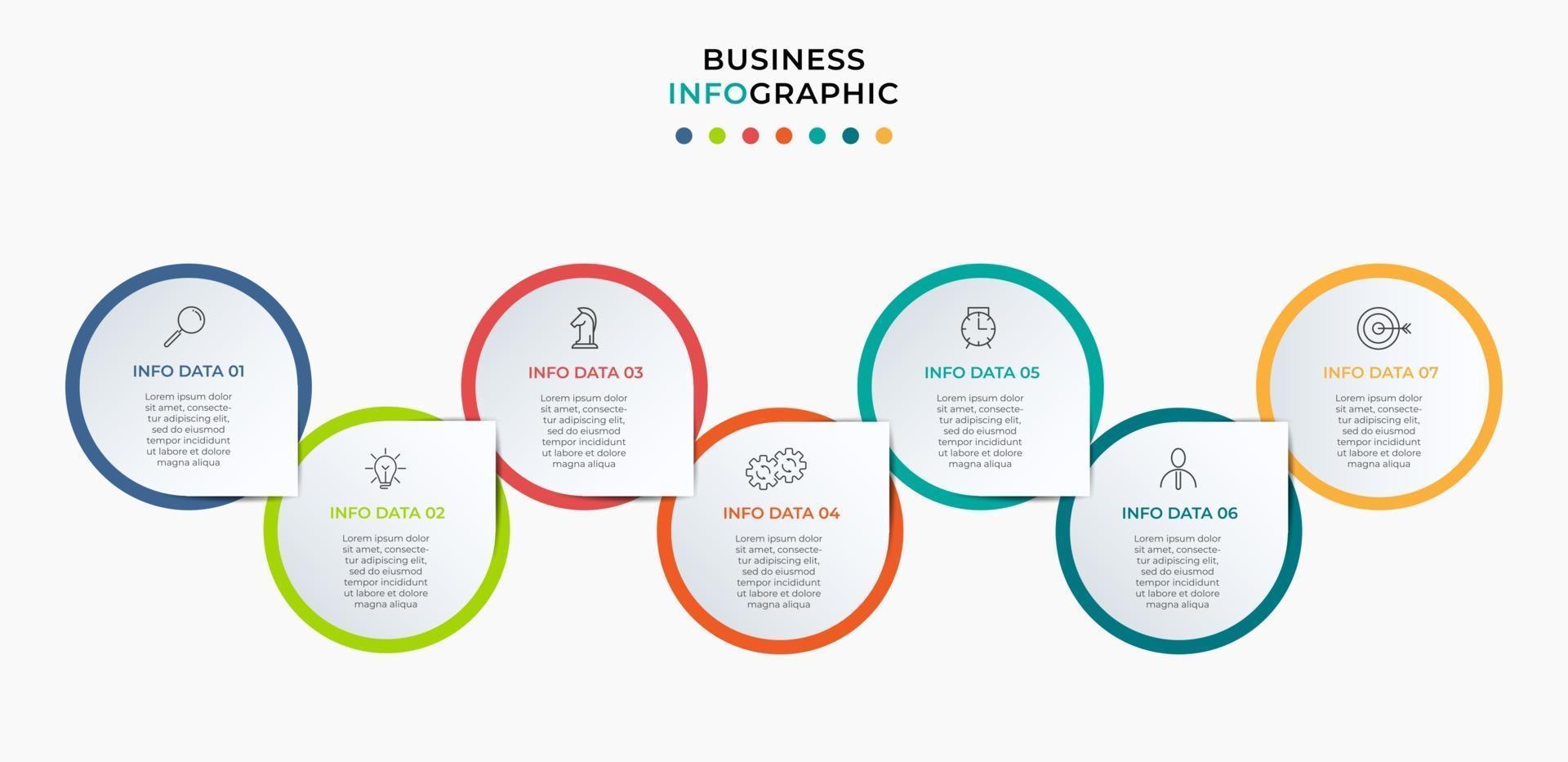 BUSINESS
INFOGRAPHIC

INFO DATA 01

Lorem ipsum dolor sit amet, consectetur adipiscing elit, sed do eiusmod tempor incididunt ut labore et dolore magna aliqua

INFO DATA 02

Lorem ipsum dolor sit amet, consectetur adipiscing elit, sed do eiusmod tempor incididunt ut labore et dolore magna aliqua

INFO DATA 03

Lorem ipsum dolor sit amet, consectetur adipiscing elit, sed do eiusmod tempor incididunt ut labore et dolore magna aliqua

INFO DATA 04

Lorem ipsum dolor sit amet, consectetur adipiscing elit, sed do eiusmod tempor incididunt ut labore et dolore magna aliqua

INFO DATA 05

Lorem ipsum dolor sit amet, consectetur adipiscing elit, sed do eiusmod tempor incididunt ut labore et dolore magna aliqua

INFO DATA 06

Lorem ipsum dolor sit amet, consectetur adipiscing elit, sed do eiusmod tempor incididunt ut labore et dolore magna aliqua

INFO DATA 07

Lorem ipsum dolor sit amet, consectetur adipiscing elit, sed do eiusmod tempor incididunt ut labore et dolore magna aliqua