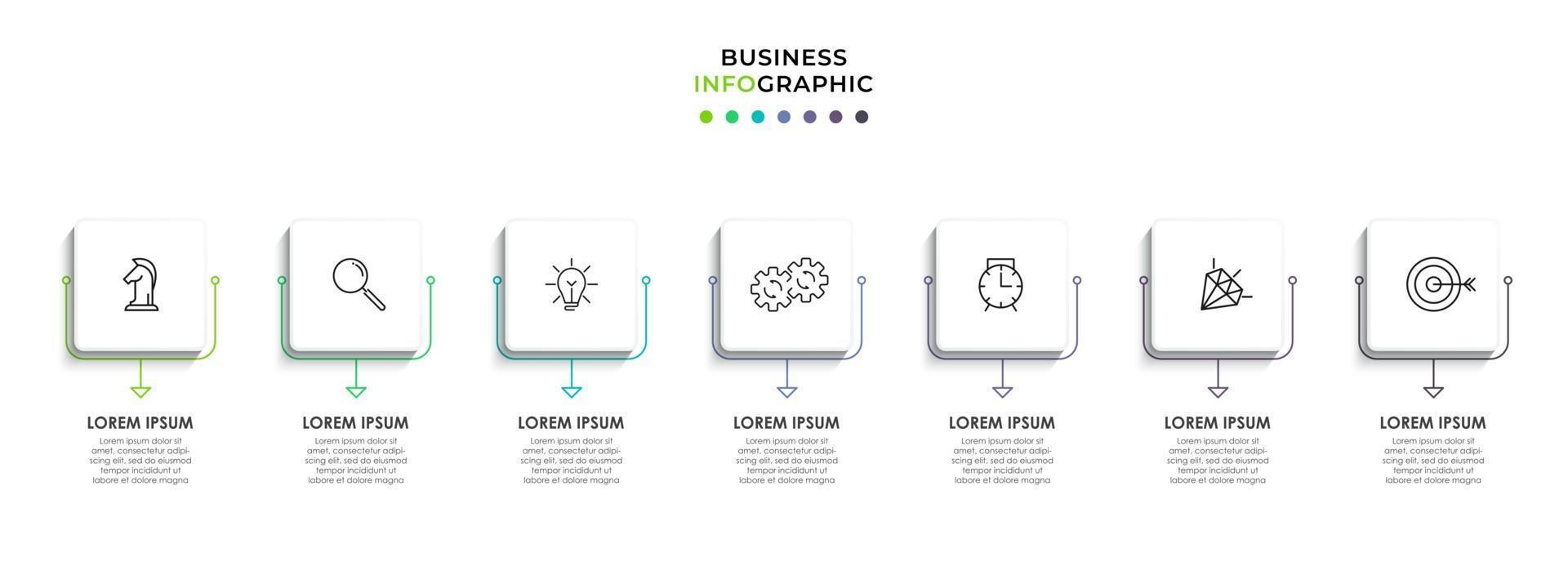 BUSINESS
INFOGRAPHIC

LOREM IPSUM
Lorem ipsum dolor sit amet, consectetur adipiscing elit, sed do eiusmod tempor incididunt ut labore et dolore magna

LOREM IPSUM
Lorem ipsum dolor sit amet, consectetur adipiscing elit, sed do eiusmod tempor incididunt ut labore et dolore magna

LOREM IPSUM
Lorem ipsum dolor sit amet, consectetur adipiscing elit, sed do eiusmod tempor incididunt ut labore et dolore magna

LOREM IPSUM
Lorem ipsum dolor sit amet, consectetur adipiscing elit, sed do eiusmod tempor incididunt ut labore et dolore magna

LOREM IPSUM
Lorem ipsum dolor sit amet, consectetur adipiscing elit, sed do eiusmod tempor incididunt ut labore et dolore magna

LOREM IPSUM
Lorem ipsum dolor sit amet, consectetur adipiscing elit, sed do eiusmod tempor incididunt ut labore et dolore magna

LOREM IPSUM
Lorem ipsum dolor sit amet, consectetur adipiscing elit, sed do eiusmod tempor incididunt ut labore et dolore magna