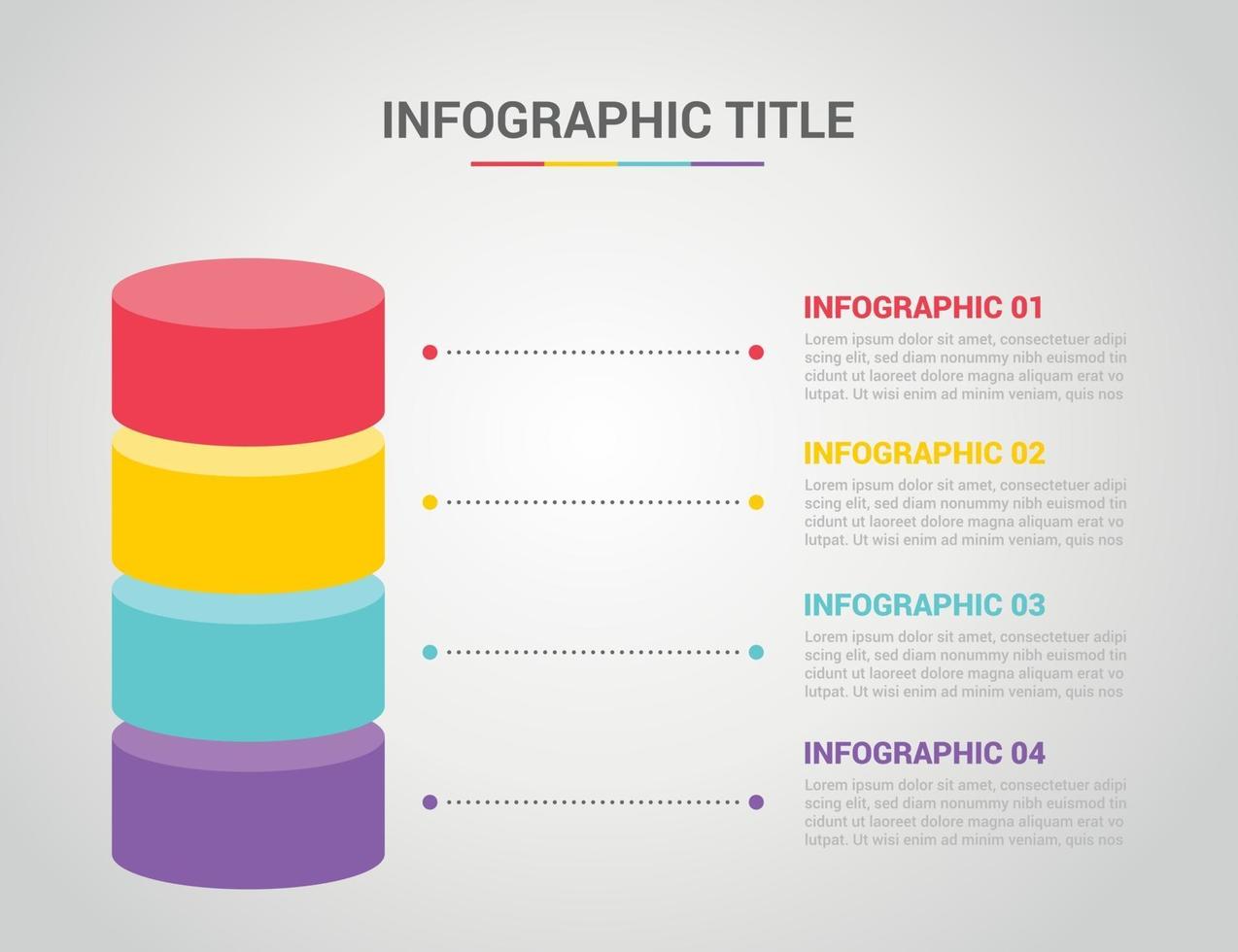 INFOGRAPHIC TITLE

INFOGRAPHIC 01
Lorem ipsum dolor sit amet, consectetuer adipi scing elit, sed diam nonummy nibh euismod tin cidunt ut laoreet dolore magna aliquam erat vo lutpat. Ut wisi enim ad minim veniam, quis nos

INFOGRAPHIC 02
Lorem ipsum dolor sit amet, consectetuer adipi scing elit, sed diam nonummy nibh euismod tin cidunt ut laoreet dolore magna aliquam erat vo lutpat. Ut wisi enim ad minim veniam, quis nos

INFOGRAPHIC 03
Lorem ipsum dolor sit amet, consectetuer adipi scing elit, sed diam nonummy nibh euismod tin cidunt ut laoreet dolore magna aliquam erat vo lutpat. Ut wisi enim ad minim veniam, quis nos

INFOGRAPHIC 04
Lorem ipsum dolor sit amet, consectetuer adipi scing elit, sed diam nonummy nibh euismod tin cidunt ut laoreet dolore magna aliquam erat vo lutpat. Ut wisi enim ad minim veniam, quis nos