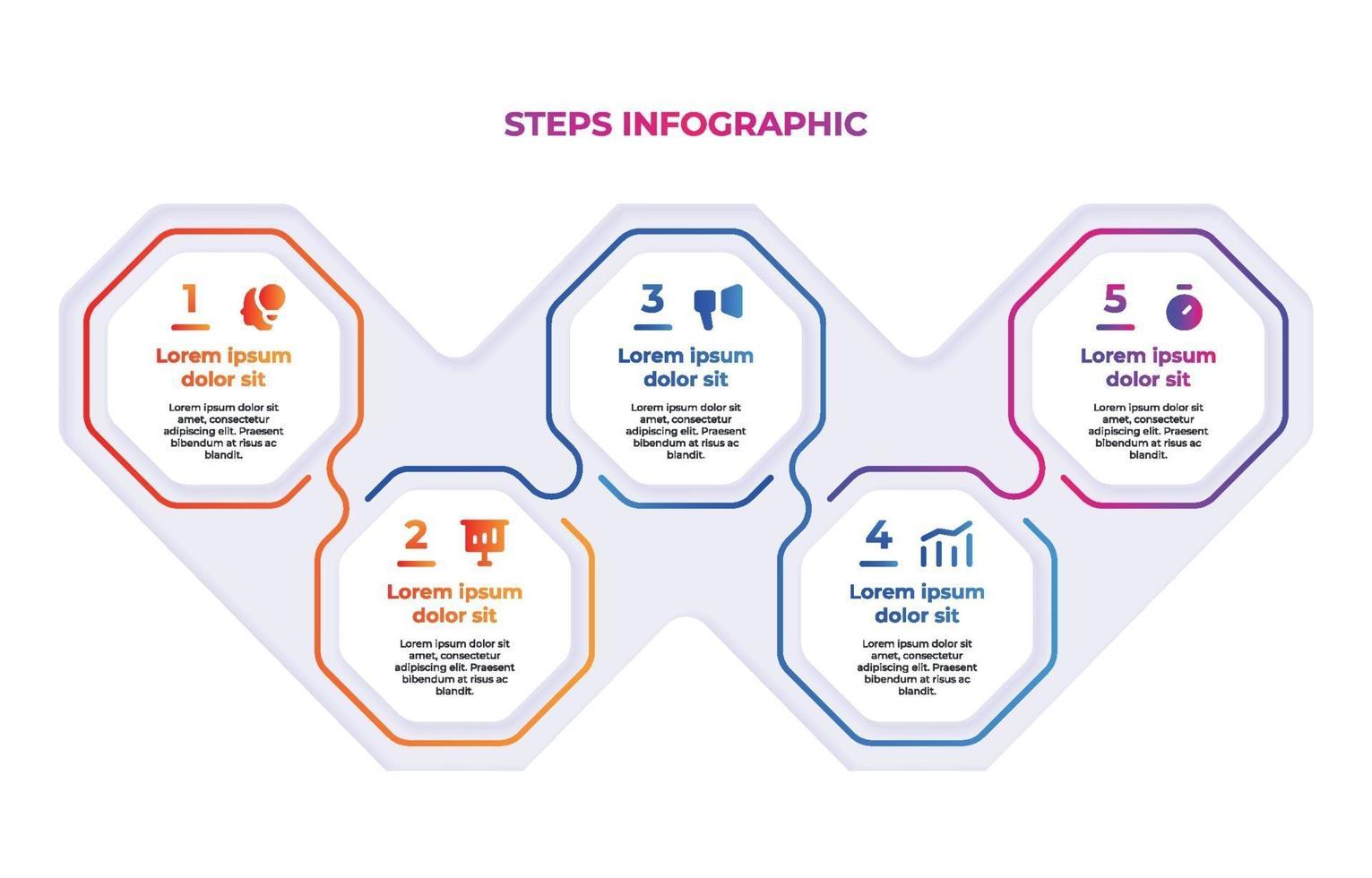 STEPS INFOGRAPHIC

1

Lorem ipsum dolor sit

Lorem ipsum dolor sit amet, consectetur adipiscing elit. Praesent bibendum at risus ac blandit.

2

Lorem ipsum dolor sit

Lorem ipsum dolor sit amet, consectetur adipiscing elit. Praesent bibendum at risus ac blandit.

3

Lorem ipsum dolor sit

Lorem ipsum dolor sit amet, consectetur adipiscing elit. Praesent bibendum at risus ac blandit.

4

Lorem ipsum dolor sit

Lorem ipsum dolor sit amet, consectetur adipiscing elit. Praesent bibendum at risus ac blandit.

5

Lorem ipsum dolor sit

Lorem ipsum dolor sit amet, consectetur adipiscing elit. Praesent bibendum at risus ac blandit.