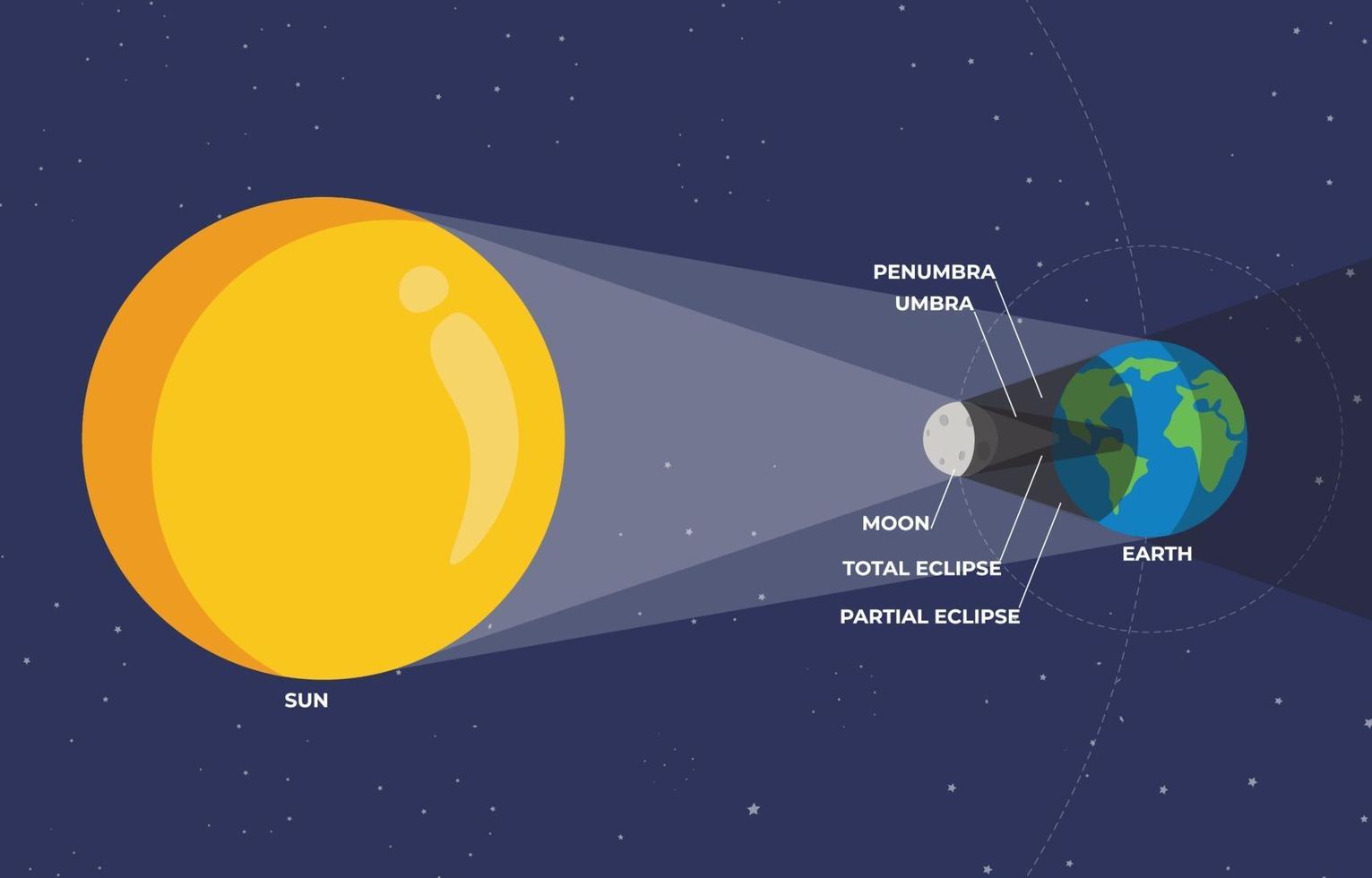 PENUMBRA
UMBRA
MOON
TOTAL ECLIPSE
PARTIAL ECLIPSE
EARTH
SUN