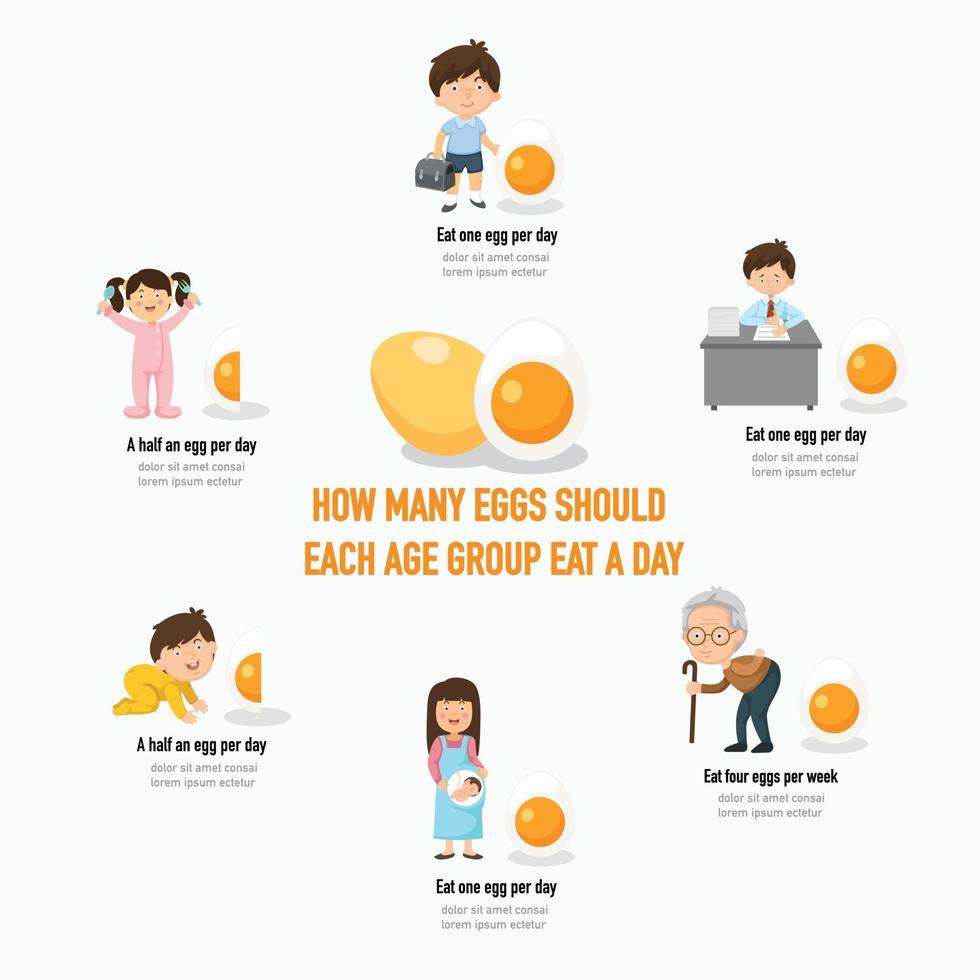 Eat one egg per day
dolor sit amet consai
lorem ipsum ectetur

A half an egg per day
dolor sit amet consai
lorem ipsum ectetur

Eat one egg per day
dolor sit amet consai
lorem ipsum ectetur

HOW MANY EGGS SHOULD EACH AGE GROUP EAT A DAY

A half an egg per day
dolor sit amet consai
lorem ipsum ectetur

Eat one egg per day
dolor sit amet consai
lorem ipsum ectetur

Eat four eggs per week
dolor sit amet consai
lorem ipsum ectetur