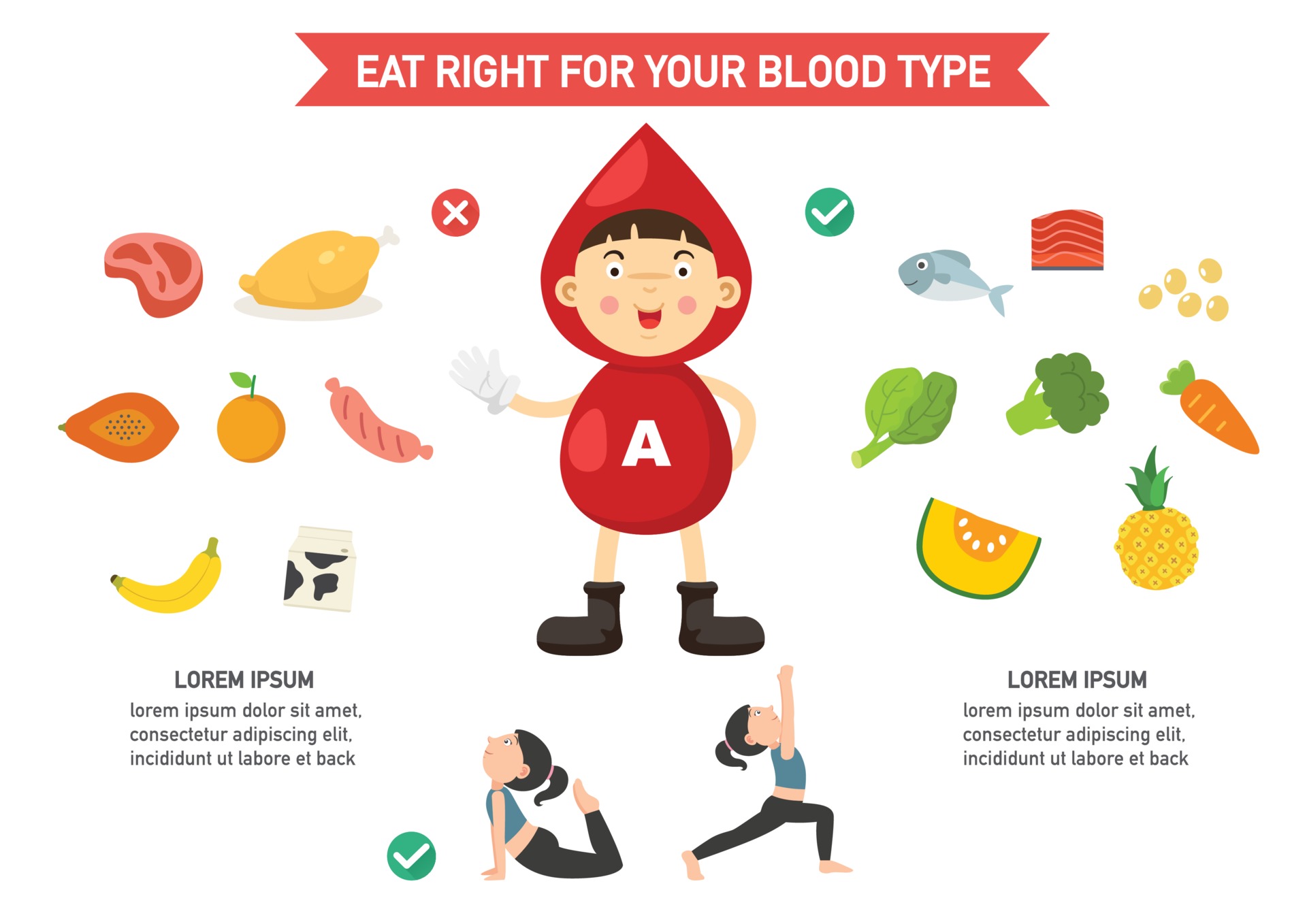 EAT RIGHT FOR YOUR BLOOD TYPE

A

LOREM IPSUM
lorem ipsum dolor sit amet, consectetur adipiscing elit, incididunt ut labore et back

LOREM IPSUM
lorem ipsum dolor sit amet, consectetur adipiscing elit, incididunt ut labore et back