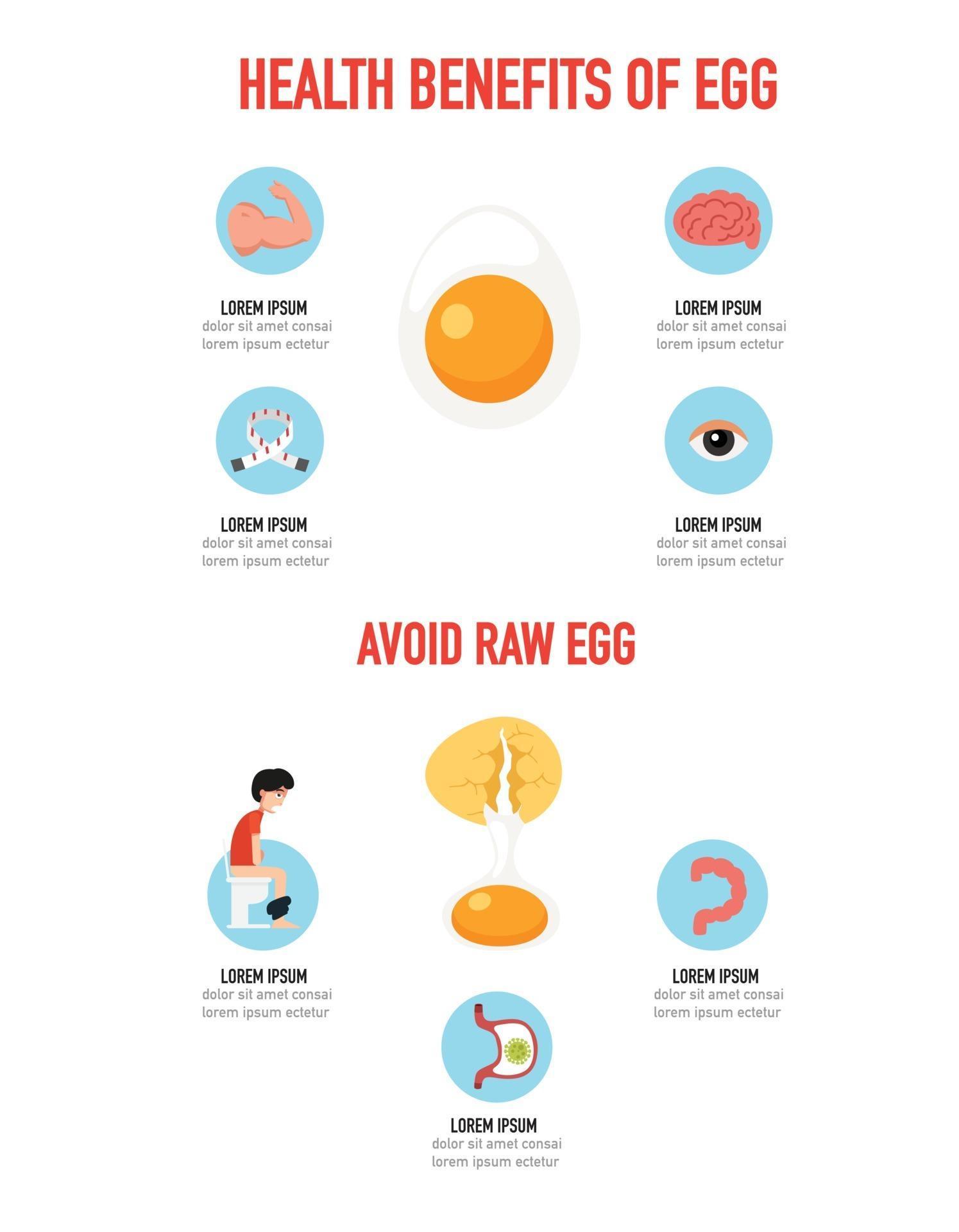 HEALTH BENEFITS OF EGG

LOREM IPSUM
dolor sit amet consai lorem ipsum ectetur

LOREM IPSUM
dolor sit amet consai lorem ipsum ectetur

LOREM IPSUM
dolor sit amet consai lorem ipsum ectetur

LOREM IPSUM
dolor sit amet consai lorem ipsum ectetur

AVOID RAW EGG

LOREM IPSUM
dolor sit amet consai lorem ipsum ectetur

LOREM IPSUM
dolor sit amet consai lorem ipsum ectetur

LOREM IPSUM
dolor sit amet consai lorem ipsum ectetur