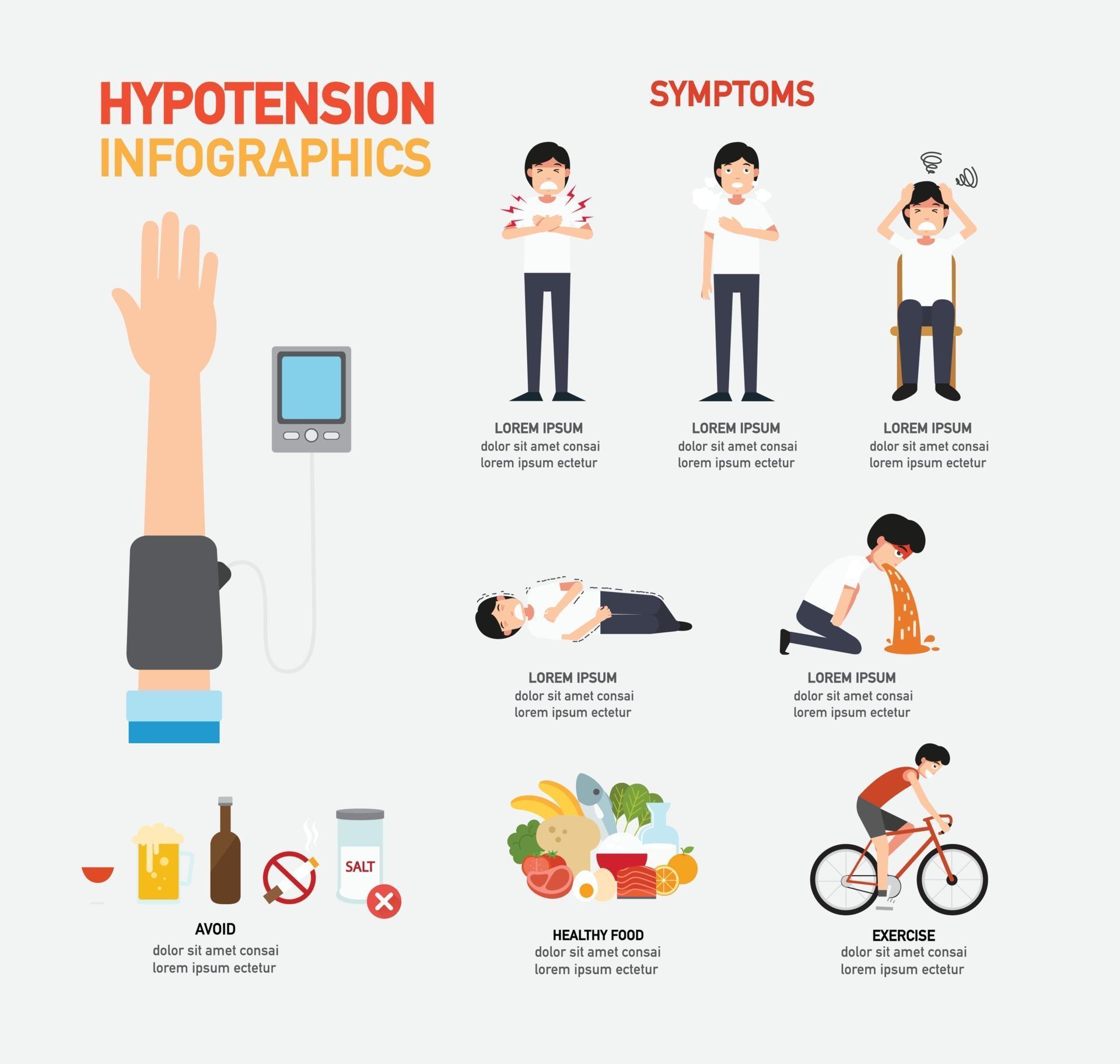 HYPOTENSION
INFOGRAPHICS

SYMPTOMS

LOREM IPSUM
dolor sit amet consai lorem ipsum ectetur

LOREM IPSUM
dolor sit amet consai lorem ipsum ectetur

LOREM IPSUM
dolor sit amet consai lorem ipsum ectetur

LOREM IPSUM
dolor sit amet consai lorem ipsum ectetur

LOREM IPSUM
dolor sit amet consai lorem ipsum ectetur

SALT

AVOID
dolor sit amet consai lorem ipsum ectetur

HEALTHY FOOD
dolor sit amet consai lorem ipsum ectetur

EXERCISE
dolor sit amet consai lorem ipsum ectetur