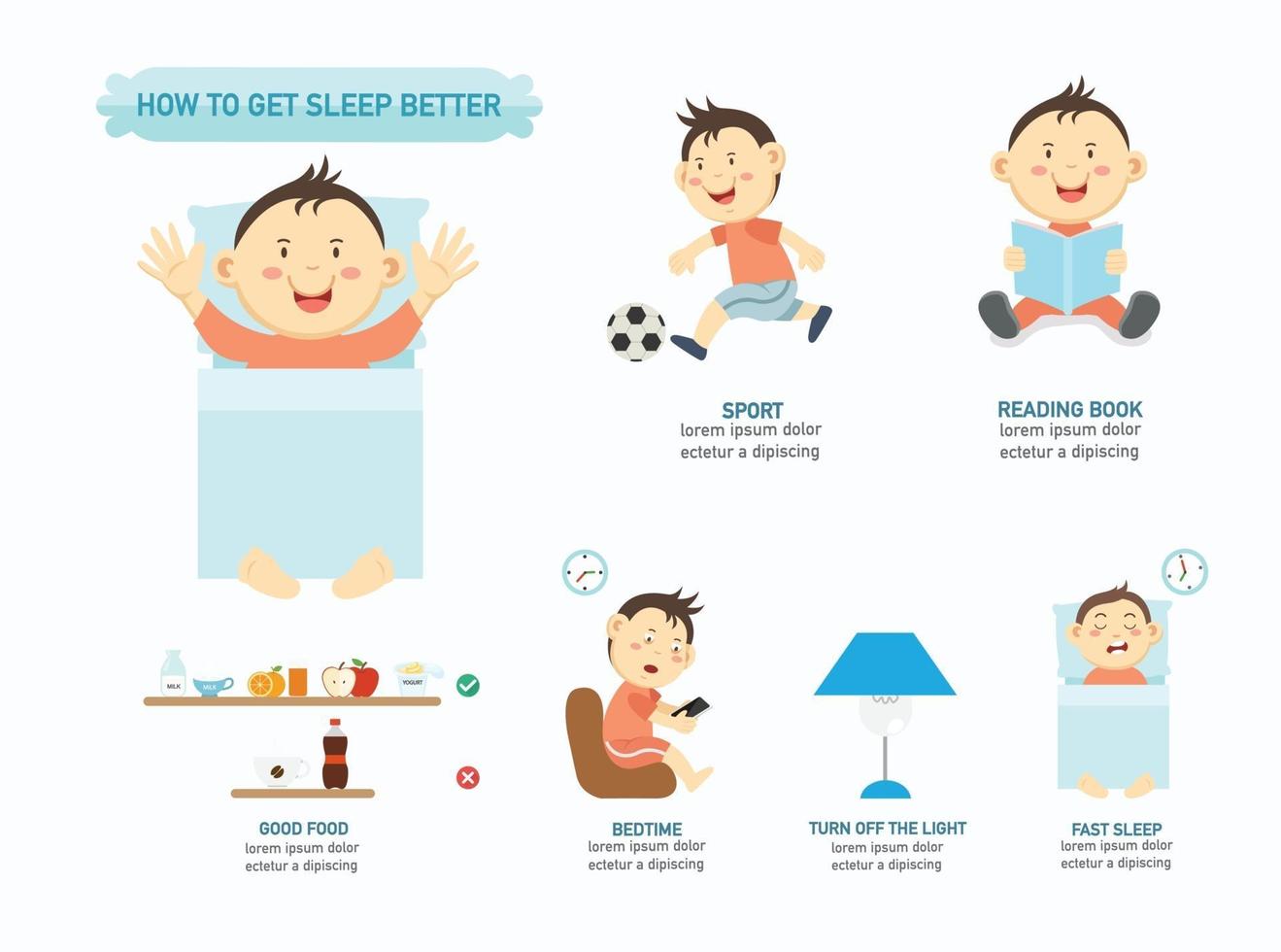 HOW TO GET SLEEP BETTER

SPORT
lorem ipsum dolor ectetur a dipiscing

READING BOOK
lorem ipsum dolor ectetur a dipiscing

MILK
MILK
YOGURT

GOOD FOOD
lorem ipsum dolor ectetur a dipiscing

BEDTIME
lorem ipsum dolor ectetur a dipiscing

TURN OFF THE LIGHT
lorem ipsum dolor ectetur a dipiscing

FAST SLEEP
lorem ipsum dolor ectetur a dipiscing