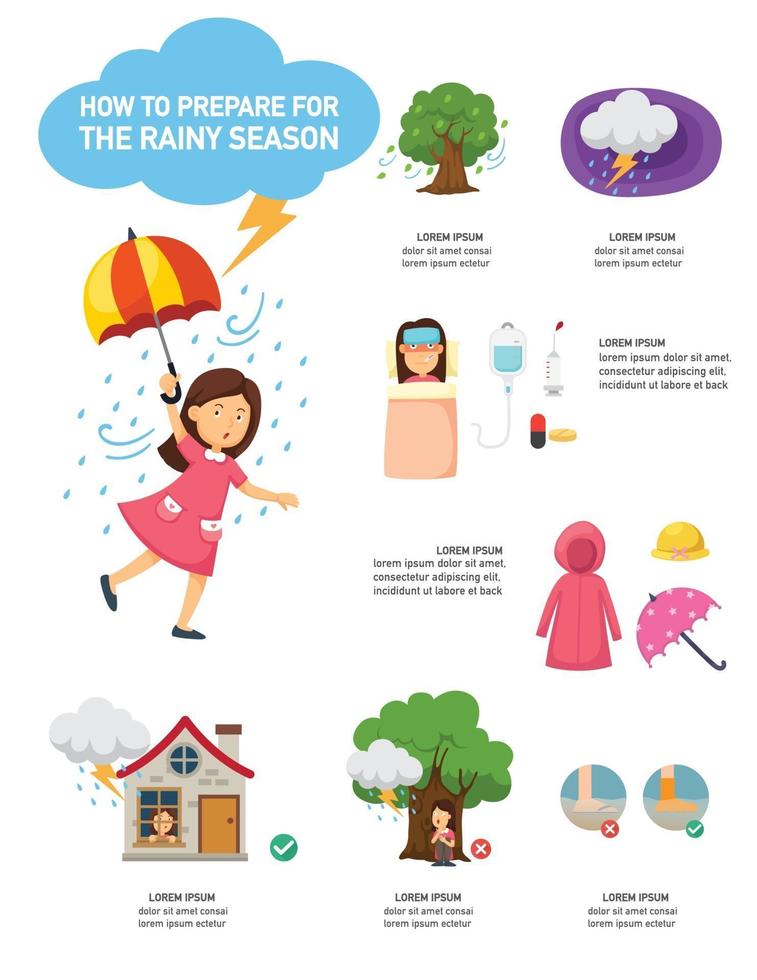 HOW TO PREPARE FOR THE RAINY SEASON

LOREM IPSUM
dolor sit amet consai
lorem ipsum ectetur

LOREM IPSUM
dolor sit amet consai
lorem ipsum ectetur

LOREM IPSUM
lorem ipsum dolor sit amet, consectetur adipiscing elit, incididunt ut labore et back

LOREM IPSUM
lorem ipsum dolor sit amet, consectetur adipiscing elit, incididunt ut labore et back

LOREM IPSUM
dolor sit amet consai
lorem ipsum ectetur

LOREM IPSUM
dolor sit amet consai
lorem ipsum ectetur

LOREM IPSUM
dolor sit amet consai
lorem ipsum ectetur