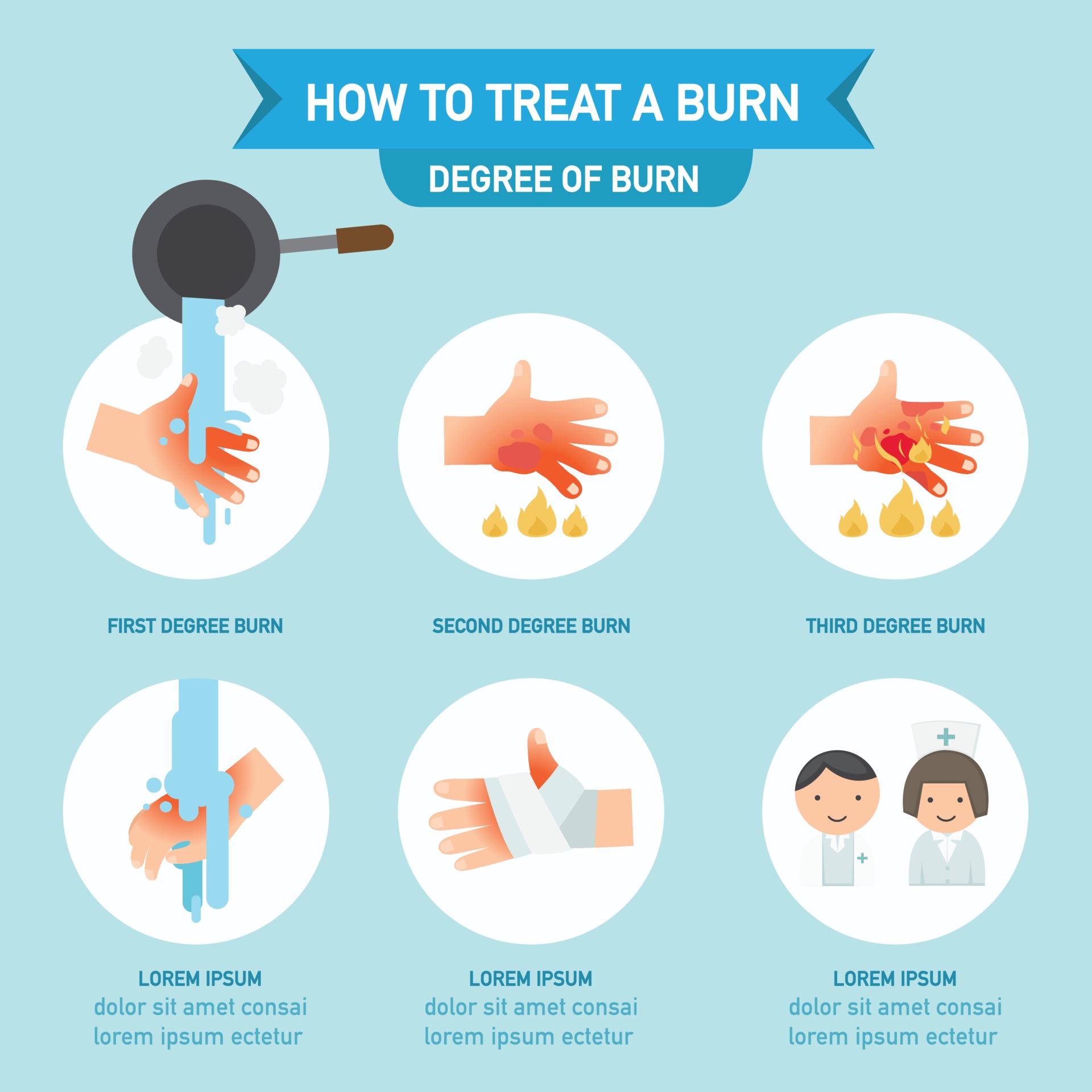 HOW TO TREAT A BURN

DEGREE OF BURN

FIRST DEGREE BURN

SECOND DEGREE BURN

THIRD DEGREE BURN

LOREM IPSUM
dolor sit amet consai lorem ipsum ectetur

LOREM IPSUM
dolor sit amet consai lorem ipsum ectetur

LOREM IPSUM
dolor sit amet consai lorem ipsum ectetur