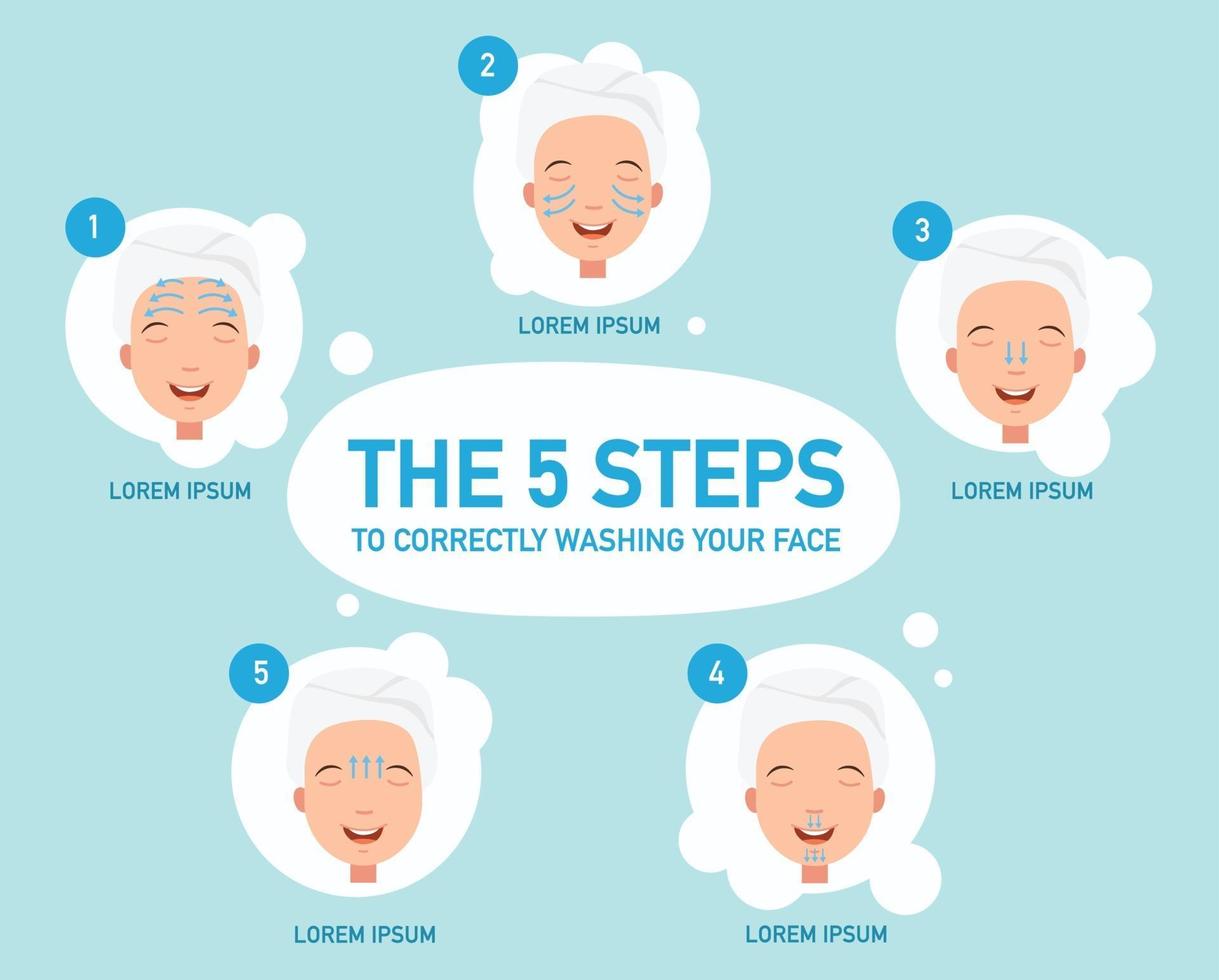 THE 5 STEPS
TO CORRECTLY WASHING YOUR FACE

1
LOREM IPSUM

2
LOREM IPSUM

3
LOREM IPSUM

4
LOREM IPSUM

5
LOREM IPSUM