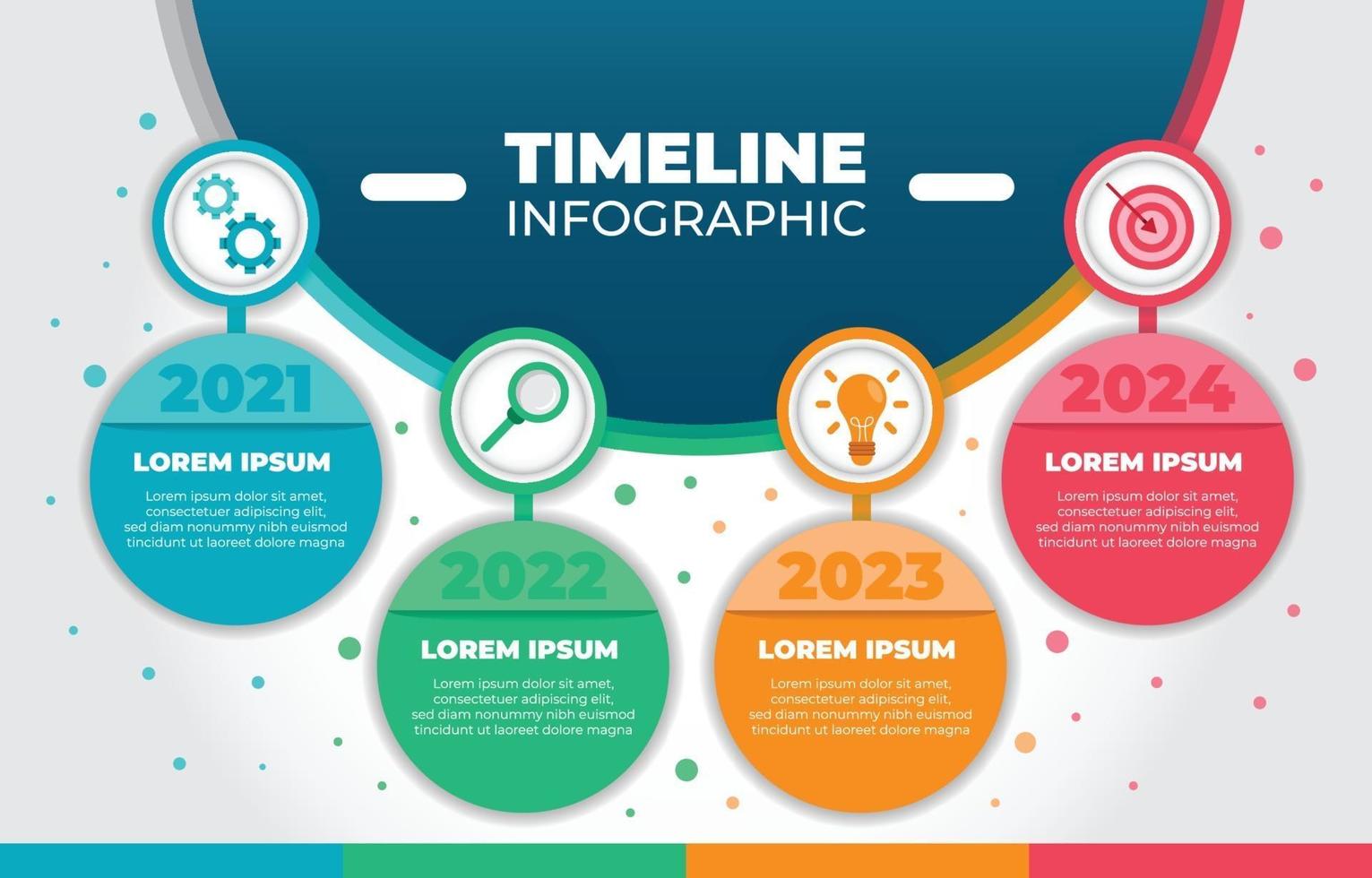 TIMELINE
INFOGRAPHIC

2021
LOREM IPSUM
Lorem ipsum dolor sit amet, consectetuer adipiscing elit, sed diam nonummy nibh euismod tincidunt ut laoreet dolore magna

2022
LOREM IPSUM
Lorem ipsum dolor sit amet, consectetuer adipiscing elit, sed diam nonummy nibh euismod tincidunt ut laoreet dolore magna

2023
LOREM IPSUM
Lorem ipsum dolor sit amet, consectetuer adipiscing elit, sed diam nonummy nibh euismod tincidunt ut laoreet dolore magna

2024
LOREM IPSUM
Lorem ipsum dolor sit amet, consectetuer adipiscing elit, sed diam nonummy nibh euismod tincidunt ut laoreet dolore magna