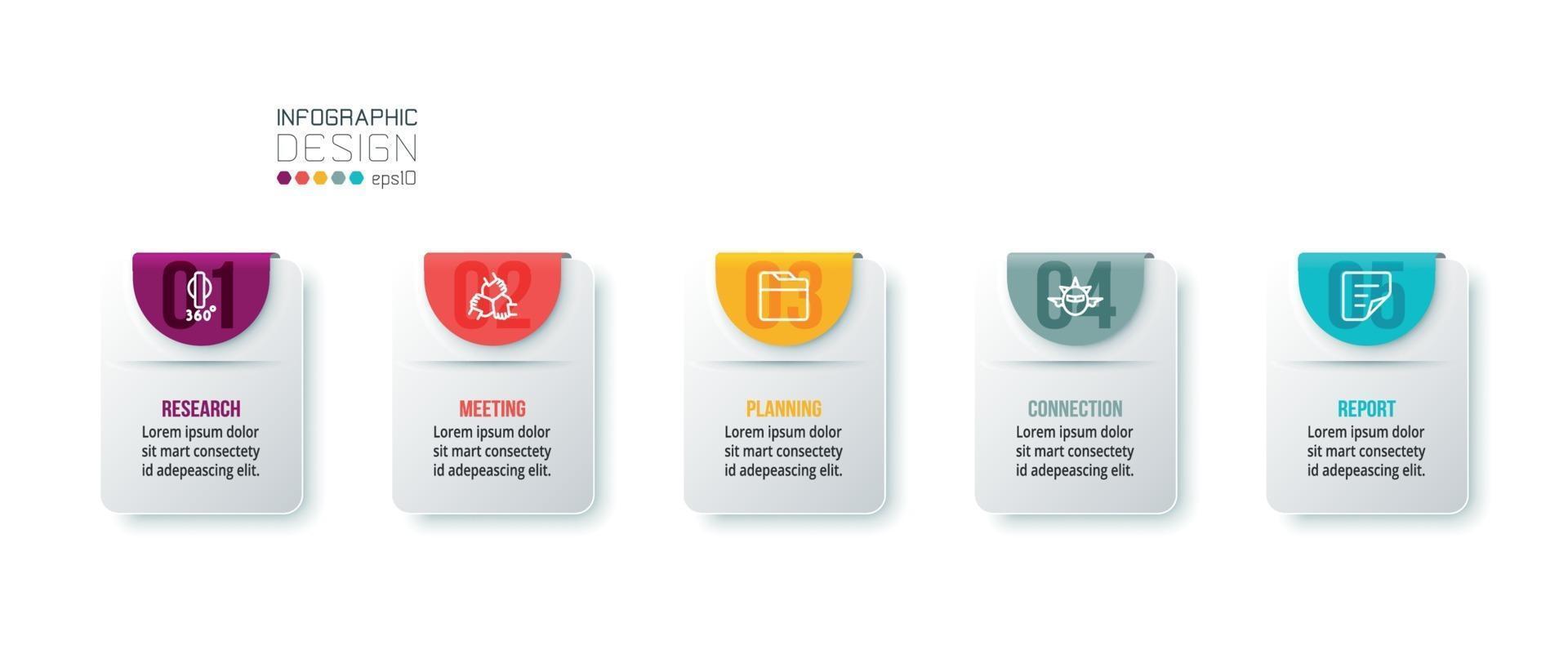 INFOGRAPHIC
DESIGN
eps10

01
360°
RESEARCH
Lorem ipsum dolor sit mart consectety id adepeascing elit.

02
MEETING
Lorem ipsum dolor sit mart consectety id adepeascing elit.

03
PLANNING
Lorem ipsum dolor sit mart consectety id adepeascing elit.

04
CONNECTION
Lorem ipsum dolor sit mart consectety id adepeascing elit.

05
REPORT
Lorem ipsum dolor sit mart consectety id adepeascing elit.