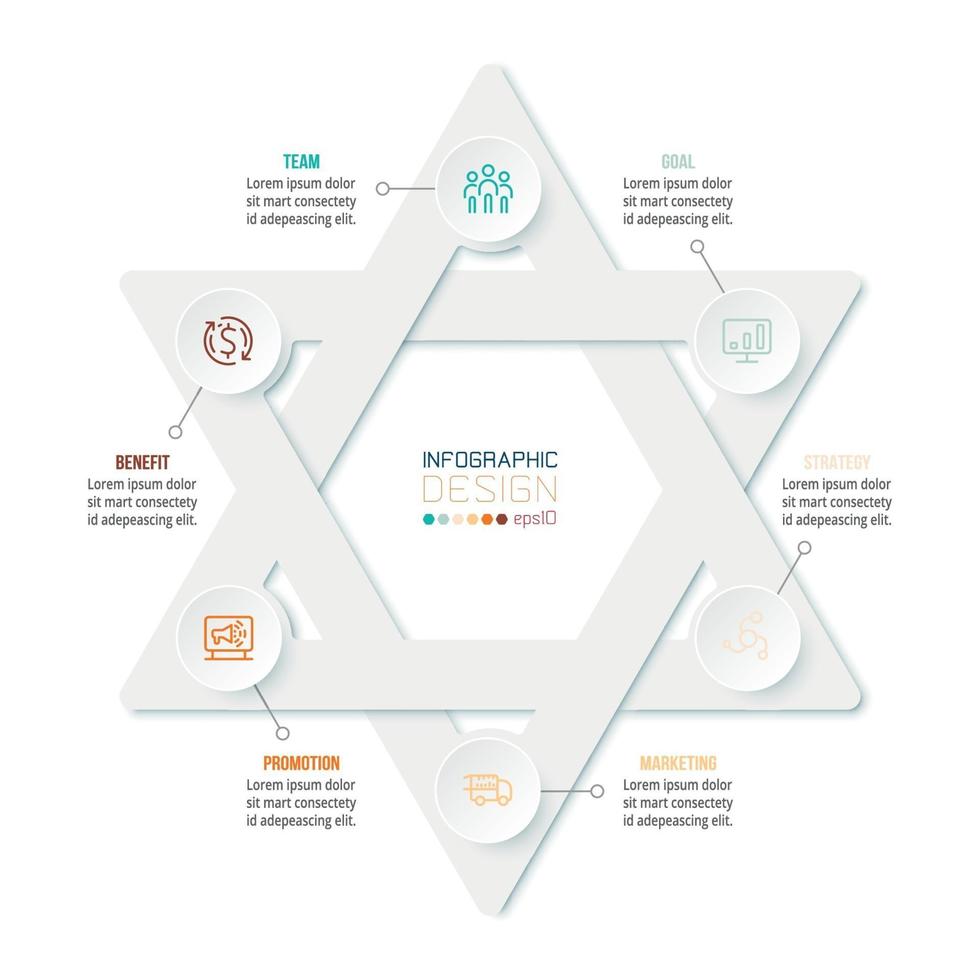 TEAM
Lorem ipsum dolor sit mart consectety id adepeascing elit.

GOAL
Lorem ipsum dolor sit mart consectety id adepeascing elit.

BENEFIT
Lorem ipsum dolor sit mart consectety id adepeascing elit.

INFOGRAPHIC
DESIGN
eps10

STRATEGY
Lorem ipsum dolor sit mart consectety id adepeascing elit.

PROMOTION
Lorem ipsum dolor sit mart consectety id adepeascing elit.

MARKETING
Lorem ipsum dolor sit mart consectety id adepeascing elit.