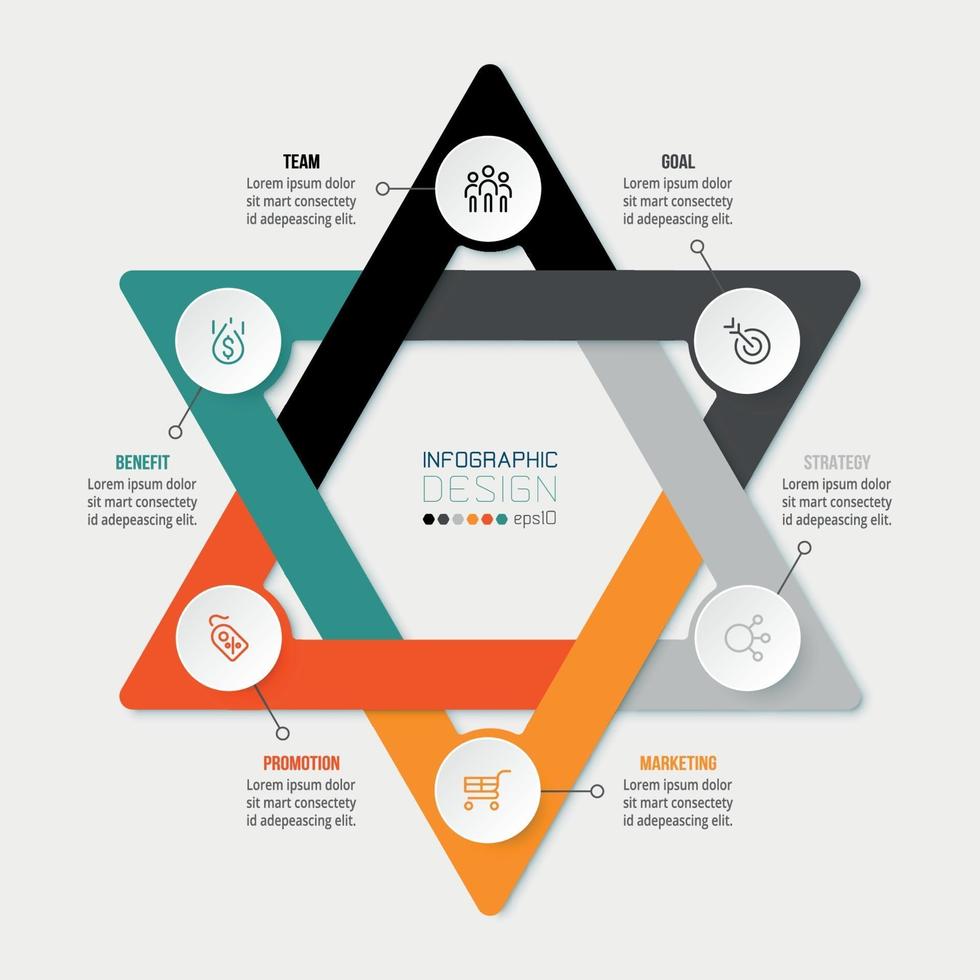 TEAM
Lorem ipsum dolor sit mart consectety id adepeascing elit.

GOAL
Lorem ipsum dolor sit mart consectety id adepeascing elit.

BENEFIT
Lorem ipsum dolor sit mart consectety id adepeascing elit.

INFOGRAPHIC
DESIGN
eps10

STRATEGY
Lorem ipsum dolor sit mart consectety id adepeascing elit.

PROMOTION
Lorem ipsum dolor sit mart consectety id adepeascing elit.

MARKETING
Lorem ipsum dolor sit mart consectety id adepeascing elit.