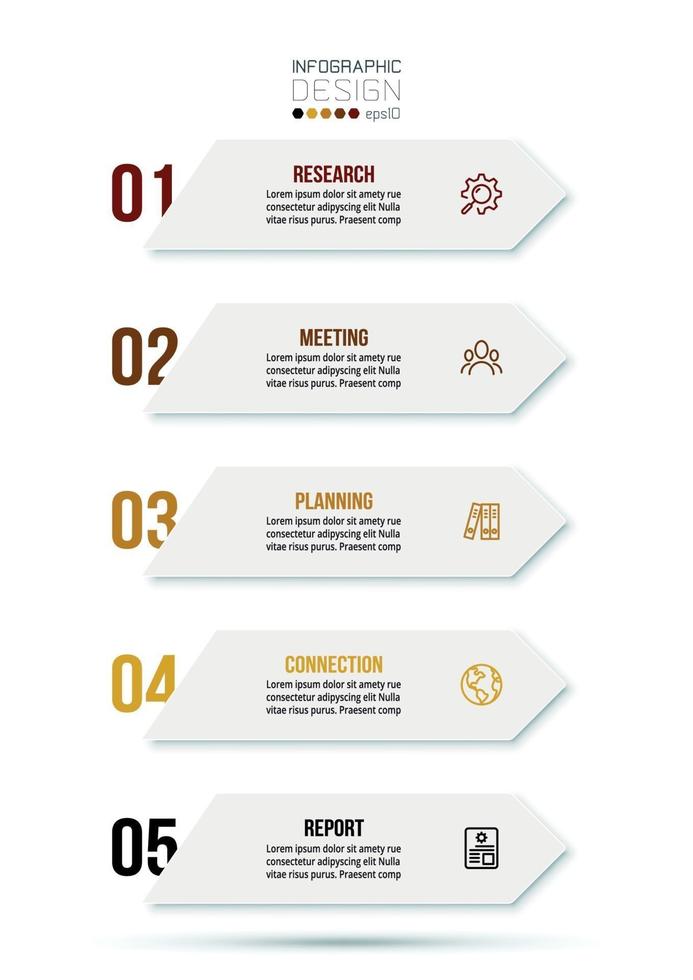 INFOGRAPHIC
DESIGN
eps10

01
RESEARCH
Lorem ipsum dolor sit amety rue consectetur adipyscing elit Nulla vitae risus purus. Praesent comp

02
MEETING
Lorem ipsum dolor sit amety rue consectetur adipyscing elit Nulla vitae risus purus. Praesent comp

03
PLANNING
Lorem ipsum dolor sit amety rue consectetur adipyscing elit Nulla vitae risus purus. Praesent comp

04
CONNECTION
Lorem ipsum dolor sit amety rue consectetur adipyscing elit Nulla vitae risus purus. Praesent comp

05
REPORT
Lorem ipsum dolor sit amety rue consectetur adipyscing elit Nulla vitae risus purus. Praesent comp