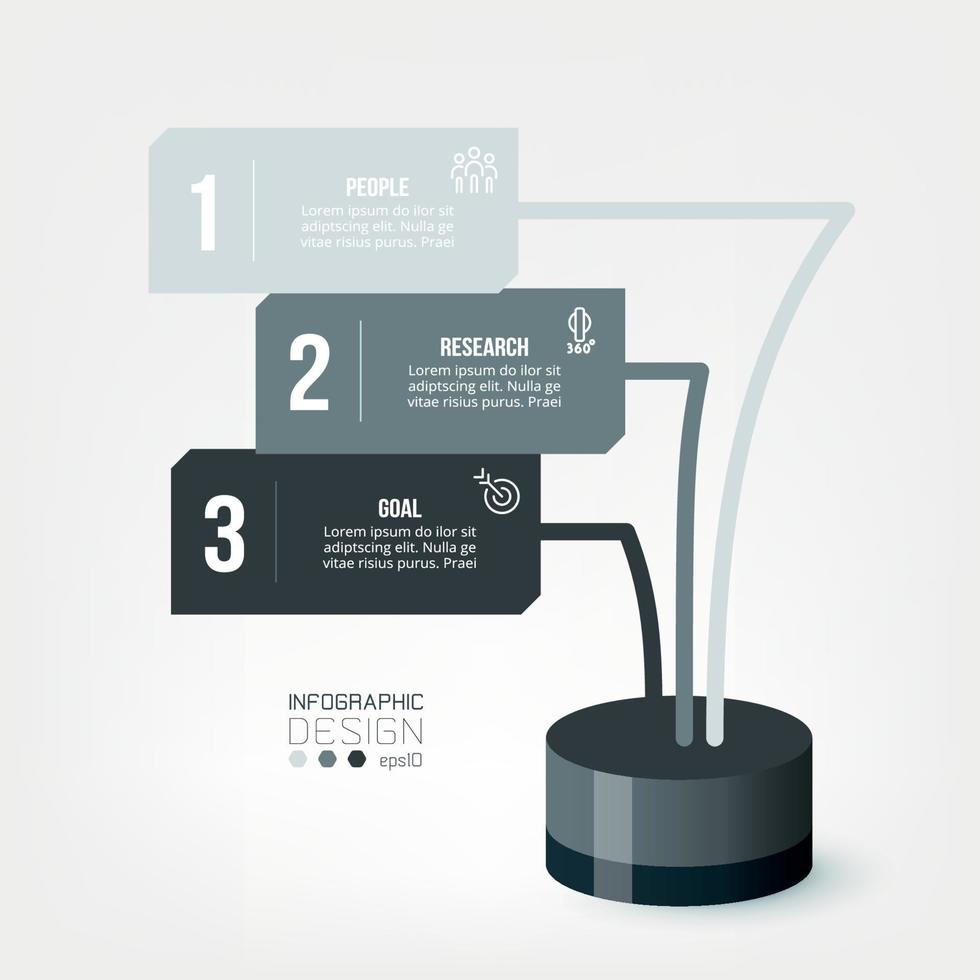 1

PEOPLE

Lorem ipsum do ilor sit adiptscing elit. Nulla ge vitae risius purus. Praei

2

RESEARCH

360°

Lorem ipsum do ilor sit adiptscing elit. Nulla ge vitae risius purus. Praei

3

GOAL

Lorem ipsum do ilor sit adiptscing elit. Nulla ge vitae risius purus. Praei

INFOGRAPHIC
DESIGN
eps10