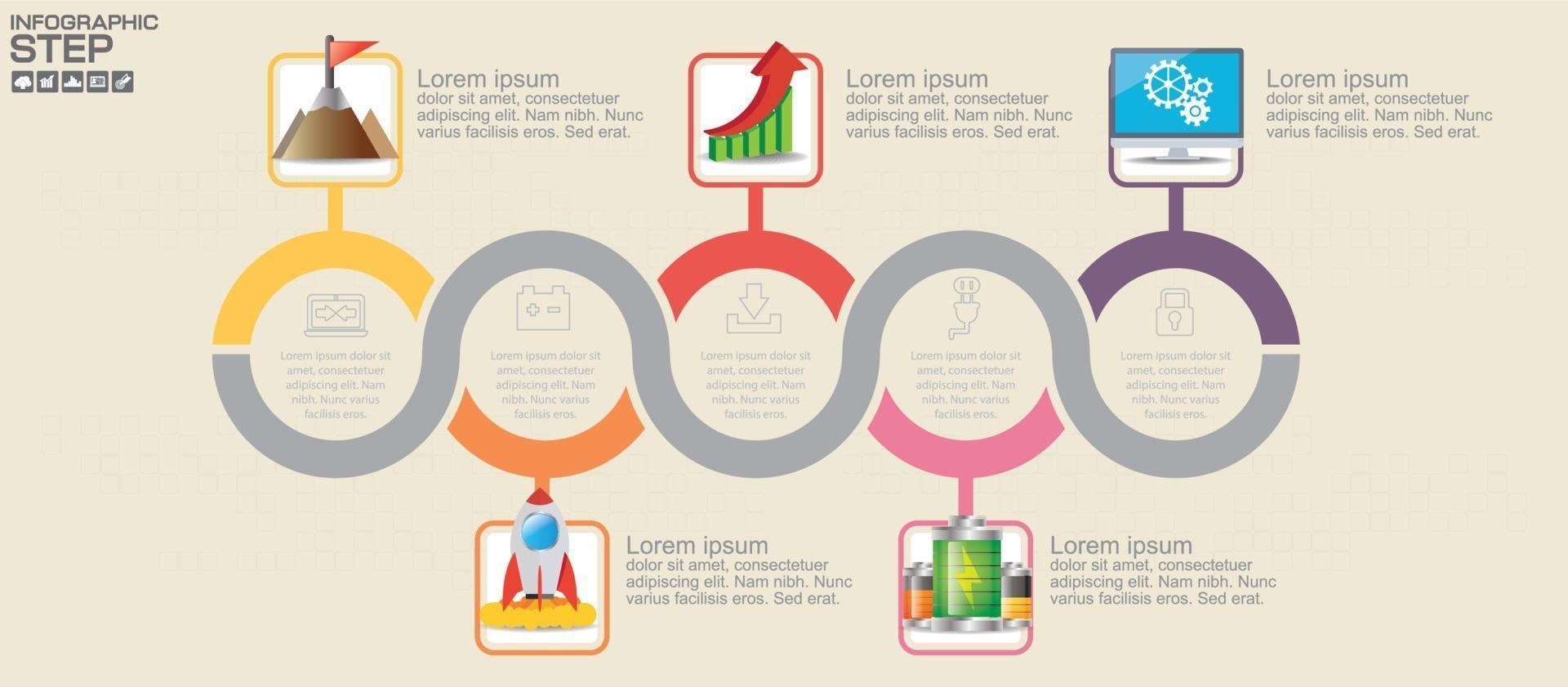 INFOGRAPHIC
STEP

Lorem ipsum
dolor sit amet, consectetuer adipiscing elit. Nam nibh. Nunc varius facilisis eros. Sed erat.

Lorem ipsum
dolor sit amet, consectetuer adipiscing elit. Nam nibh. Nunc varius facilisis eros. Sed erat.

Lorem ipsum
dolor sit amet, consectetuer adipiscing elit. Nam nibh. Nunc varius facilisis eros. Sed erat.

Lorem ipsum dolor sit amet, consectetuer adipiscing elit. Nam nibh. Nunc varius facilisis eros.

Lorem ipsum dolor sit amet, consectetuer adipiscing elit. Nam nibh. Nunc varius facilisis eros.

Lorem ipsum dolor sit amet, consectetuer adipiscing elit. Nam nibh. Nunc varius facilisis eros.

Lorem ipsum dolor sit amet, consectetuer adipiscing elit. Nam nibh. Nunc varius facilisis eros.

Lorem ipsum dolor sit amet, consectetuer adipiscing elit. Nam nibh. Nunc varius facilisis eros.

Lorem ipsum
dolor sit amet, consectetuer adipiscing elit. Nam nibh. Nunc varius facilisis eros. Sed erat.

Lorem ipsum
dolor sit amet, consectetuer adipiscing elit. Nam nibh. Nunc varius facilisis eros. Sed erat.