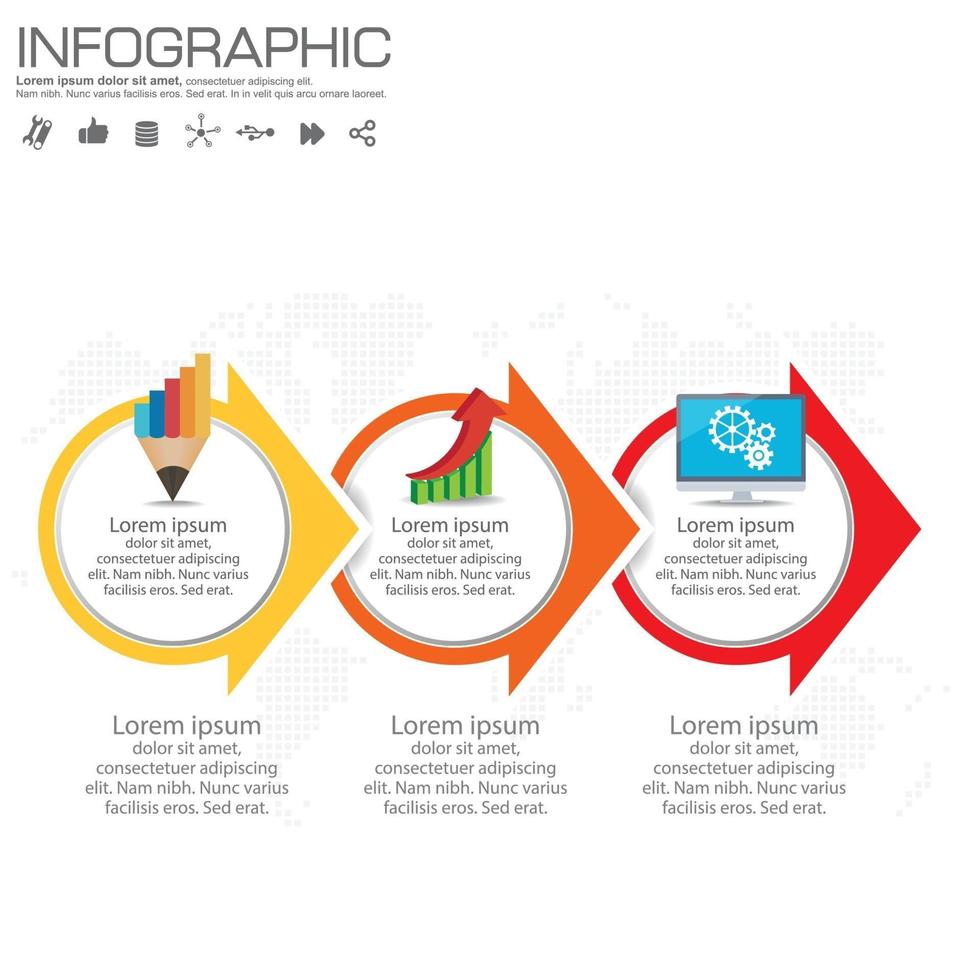 INFOGRAPHIC
Lorem ipsum dolor sit amet, consectetuer adipiscing elit. Nam nibh. Nunc varius facilisis eros. Sed erat. In in velit quis arcu ornare laoreet.

Lorem ipsum
dolor sit amet, consectetuer adipiscing elit. Nam nibh. Nunc varius facilisis eros. Sed erat.

Lorem ipsum
dolor sit amet, consectetuer adipiscing elit. Nam nibh. Nunc varius facilisis eros. Sed erat.

Lorem ipsum
dolor sit amet, consectetuer adipiscing elit. Nam nibh. Nunc varius facilisis eros. Sed erat.

Lorem ipsum
dolor sit amet, consectetuer adipiscing elit. Nam nibh. Nunc varius facilisis eros. Sed erat.

Lorem ipsum
dolor sit amet, consectetuer adipiscing elit. Nam nibh. Nunc varius facilisis eros. Sed erat.

Lorem ipsum
dolor sit amet, consectetuer adipiscing elit. Nam nibh. Nunc varius facilisis eros. Sed erat.