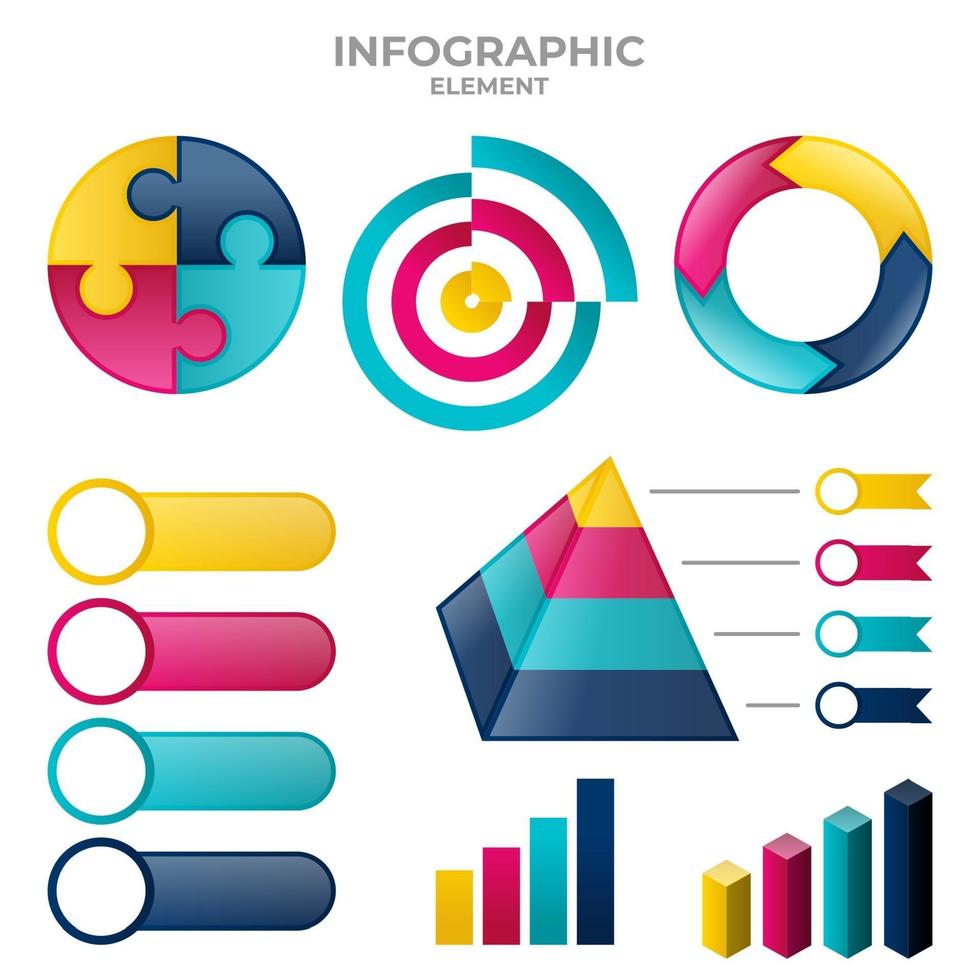 INFOGRAPHIC
ELEMENT