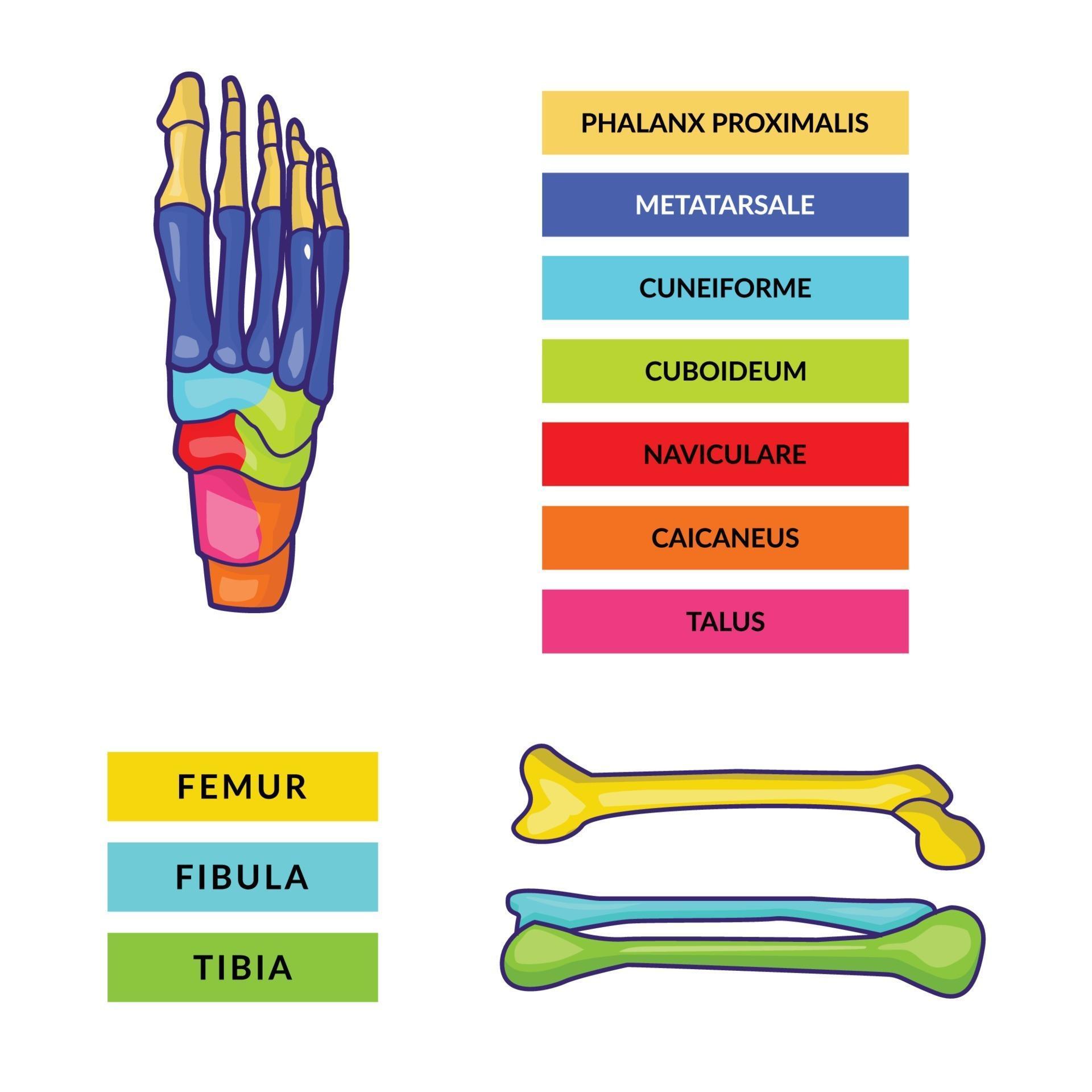 PHALANX PROXIMALIS

METATARSALE

CUNEIFORME

CUBOIDEUM

NAVICULARE

CAICANEUS

TALUS

FEMUR

FIBULA

TIBIA