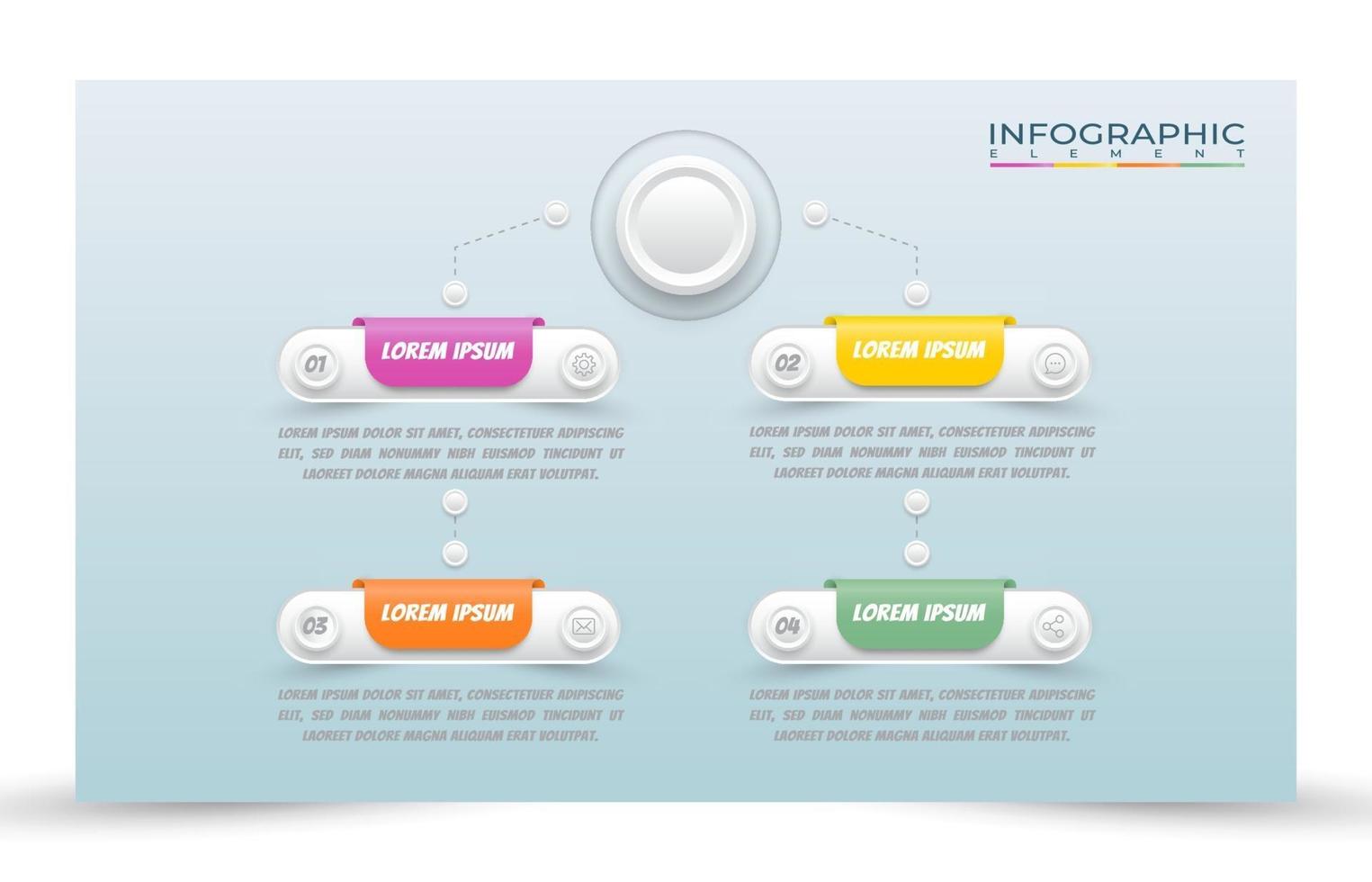 INFOGRAPHIC
ELEMENT

01
LOREM IPSUM

LOREM IPSUM DOLOR SIT AMET, CONSECTETUER ADIPISCING ELIT, SED DIAM NONUMMY NIBH EUISMOD TINCIDUNT UT LAOREET DOLORE MAGNA ALIQUAM ERAT VOLUTPAT.

02
LOREM IPSUM

LOREM IPSUM DOLOR SIT AMET, CONSECTETUER ADIPISCING ELIT, SED DIAM NONUMMY NIBH EUISMOD TINCIDUNT UT LAOREET DOLORE MAGNA ALIQUAM ERAT VOLUTPAT.

03
LOREM IPSUM

LOREM IPSUM DOLOR SIT AMET, CONSECTETUER ADIPISCING ELIT, SED DIAM NONUMMY NIBH EUISMOD TINCIDUNT UT LAOREET DOLORE MAGNA ALIQUAM ERAT VOLUTPAT.

04
LOREM IPSUM

LOREM IPSUM DOLOR SIT AMET, CONSECTETUER ADIPISCING ELIT, SED DIAM NONUMMY NIBH EUISMOD TINCIDUNT UT LAOREET DOLORE MAGNA ALIQUAM ERAT VOLUTPAT.