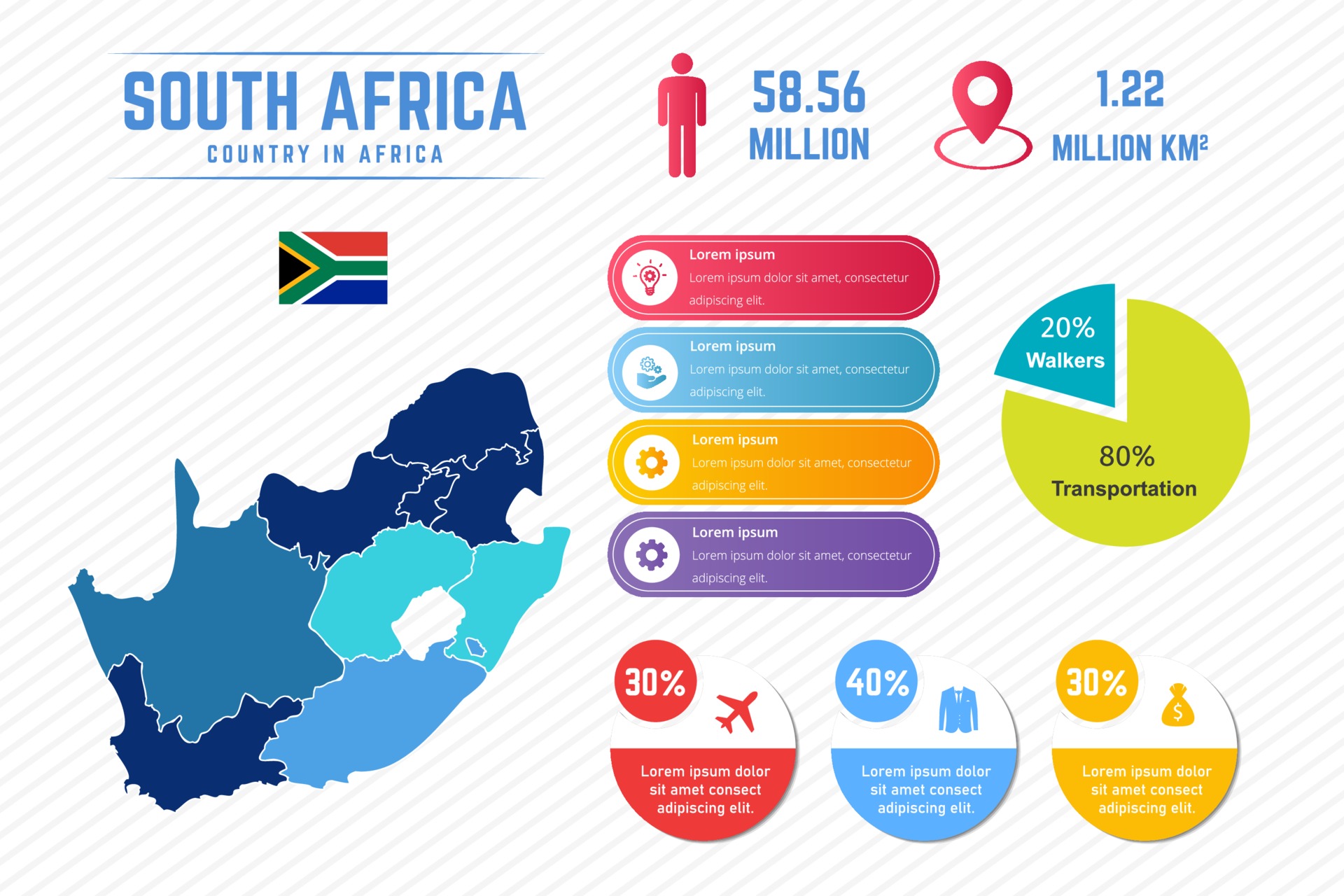 SOUTH AFRICA
COUNTRY IN AFRICA

58.56
MILLION

1.22
MILLION KM²

Lorem ipsum
Lorem ipsum dolor sit amet, consectetur adipiscing elit.

Lorem ipsum
Lorem ipsum dolor sit amet, consectetur adipiscing elit.

Lorem ipsum
Lorem ipsum dolor sit amet, consectetur adipiscing elit.

Lorem ipsum
Lorem ipsum dolor sit amet, consectetur adipiscing elit.

20%
Walkers

80%
Transportation

30%
Lorem ipsum dolor sit amet consect adipiscing elit.

40%
Lorem ipsum dolor sit amet consect adipiscing elit.

30%
$
Lorem ipsum dolor sit amet consect adipiscing elit.