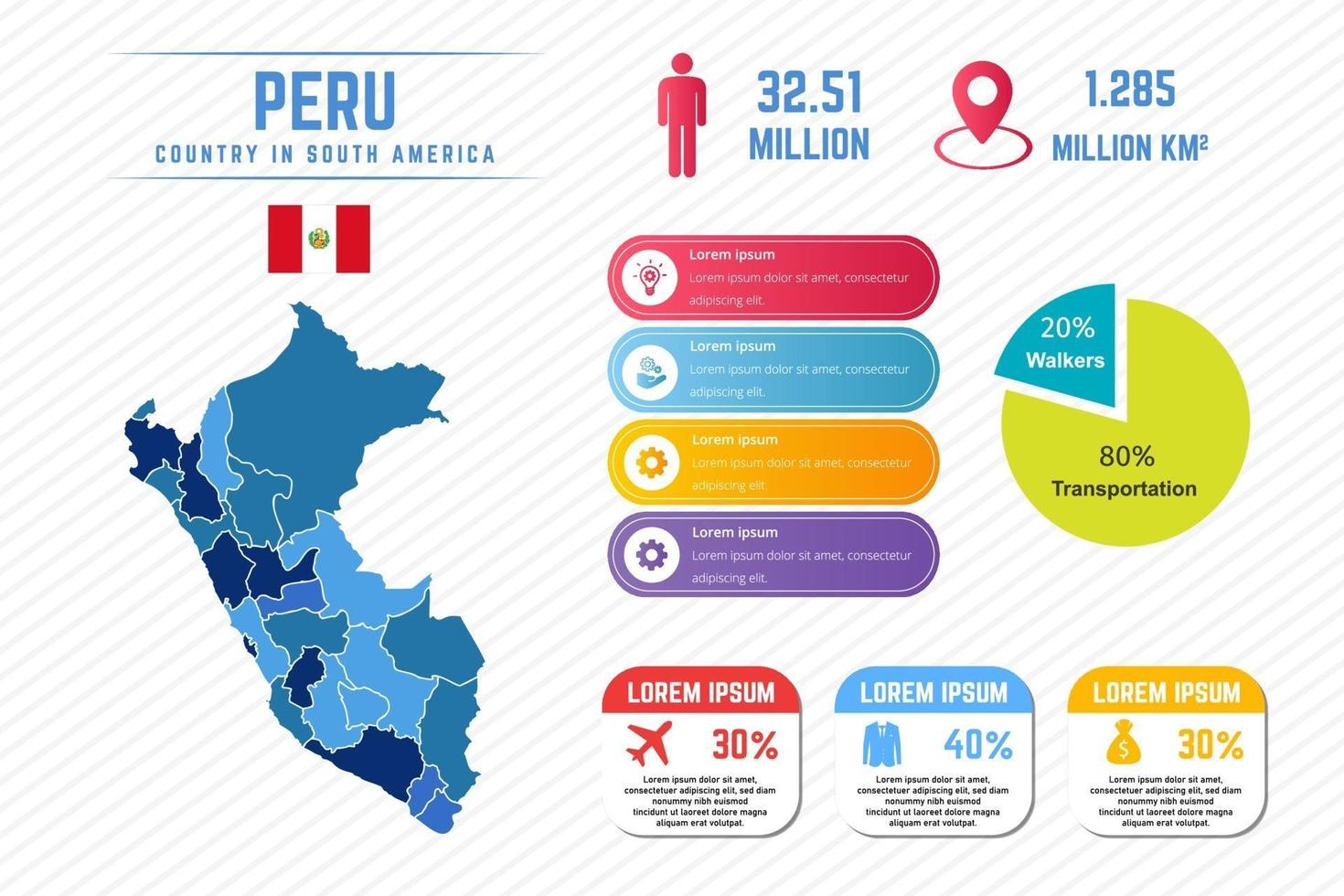 PERU
COUNTRY IN SOUTH AMERICA

32.51
MILLION

1.285
MILLION KM²

Lorem ipsum
Lorem ipsum dolor sit amet, consectetur adipiscing elit.

Lorem ipsum
Lorem ipsum dolor sit amet, consectetur adipiscing elit.

Lorem ipsum
Lorem ipsum dolor sit amet, consectetur adipiscing elit.

Lorem ipsum
Lorem ipsum dolor sit amet, consectetur adipiscing elit.

20%
Walkers

80%
Transportation

LOREM IPSUM
30%
Lorem ipsum dolor sit amet, consectetuer adipiscing elit, sed diam nonummy nibh euismod tincidunt ut laoreet dolore magna aliquam erat volutpat.

LOREM IPSUM
40%
Lorem ipsum dolor sit amet, consectetuer adipiscing elit, sed diam nonummy nibh euismod tincidunt ut laoreet dolore magna aliquam erat volutpat.

LOREM IPSUM
30%
Lorem ipsum dolor sit amet, consectetuer adipiscing elit, sed diam nonummy nibh euismod tincidunt ut laoreet dolore magna aliquam erat volutpat.