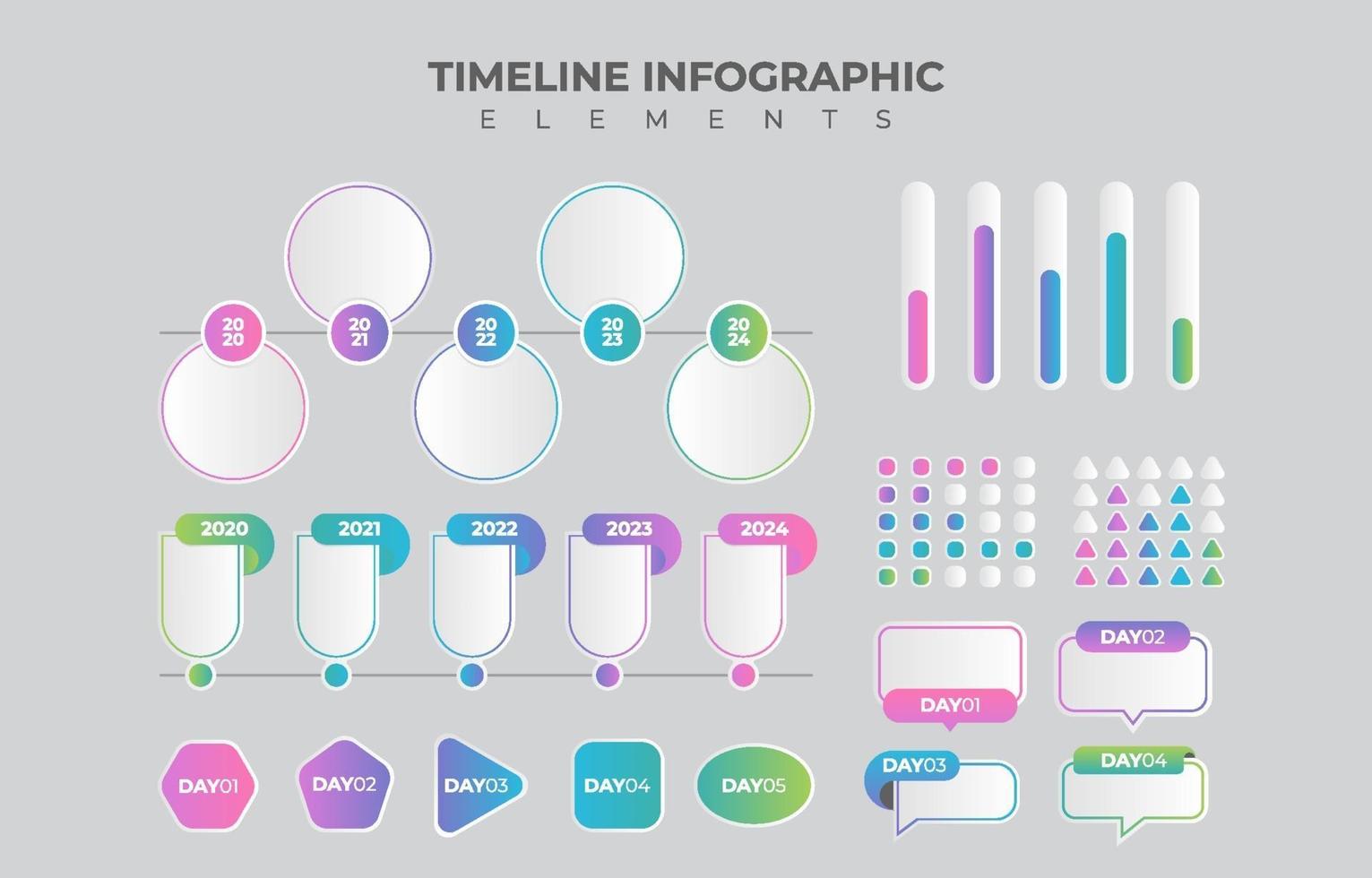 TIMELINE INFOGRAPHIC
ELEMENTS

20 20
20 21
20 22
20 23
20 24

2020
2021
2022
2023
2024

DAY01
DAY02
DAY03
DAY04
DAY05

DAY01
DAY02
DAY03
DAY04