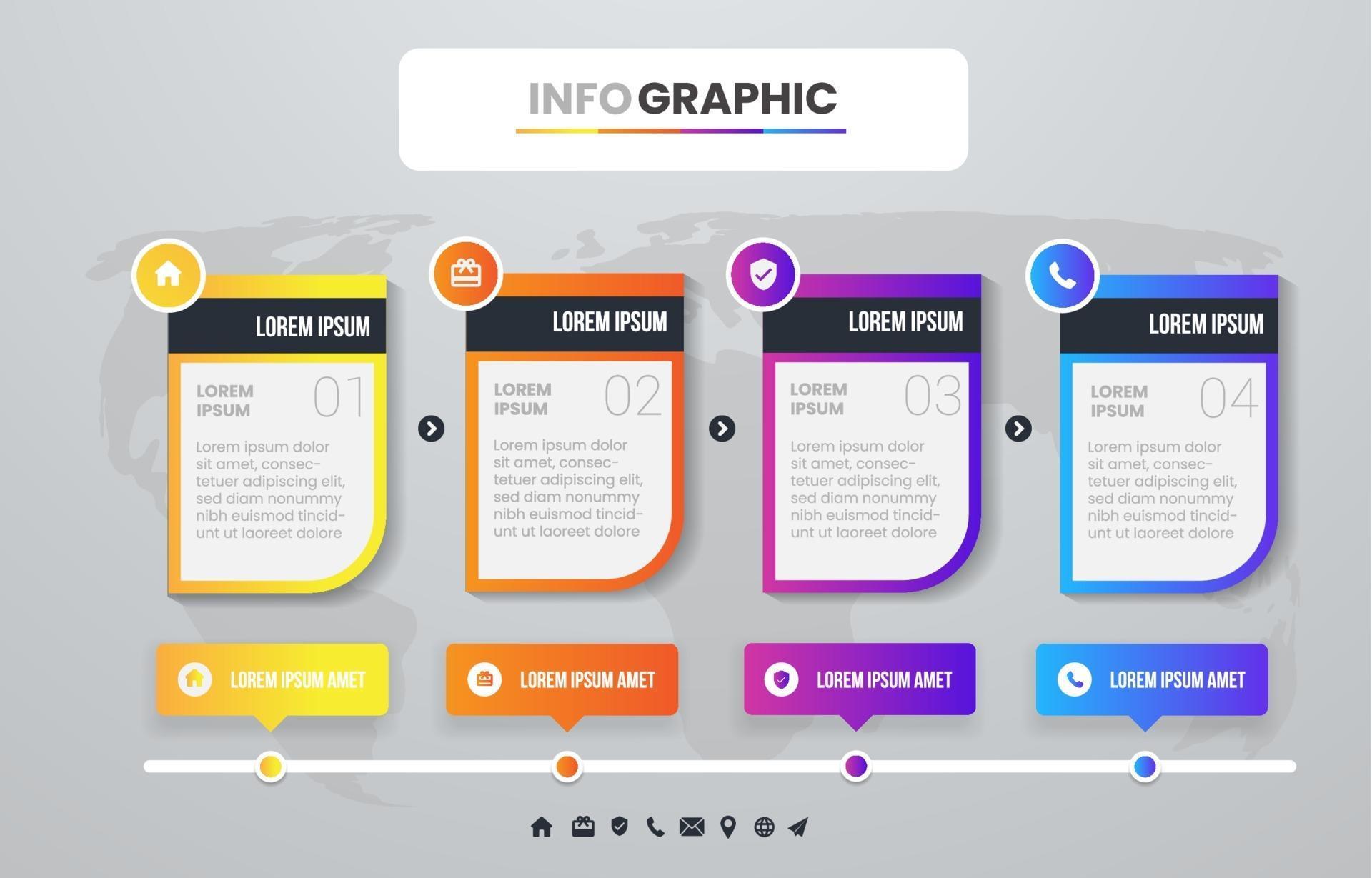 INFOGRAPHIC

LOREM IPSUM

LOREM IPSUM 01

Lorem ipsum dolor sit amet, consectetuer adipiscing elit, sed diam nonummy nibh euismod tincidunt ut laoreet dolore

LOREM IPSUM

LOREM IPSUM 02

Lorem ipsum dolor sit amet, consectetuer adipiscing elit, sed diam nonummy nibh euismod tincidunt ut laoreet dolore

LOREM IPSUM

LOREM IPSUM 03

Lorem ipsum dolor sit amet, consectetuer adipiscing elit, sed diam nonummy nibh euismod tincidunt ut laoreet dolore

LOREM IPSUM

LOREM IPSUM 04

Lorem ipsum dolor sit amet, consectetuer adipiscing elit, sed diam nonummy nibh euismod tincidunt ut laoreet dolore

LOREM IPSUM AMET

LOREM IPSUM AMET

LOREM IPSUM AMET

LOREM IPSUM AMET