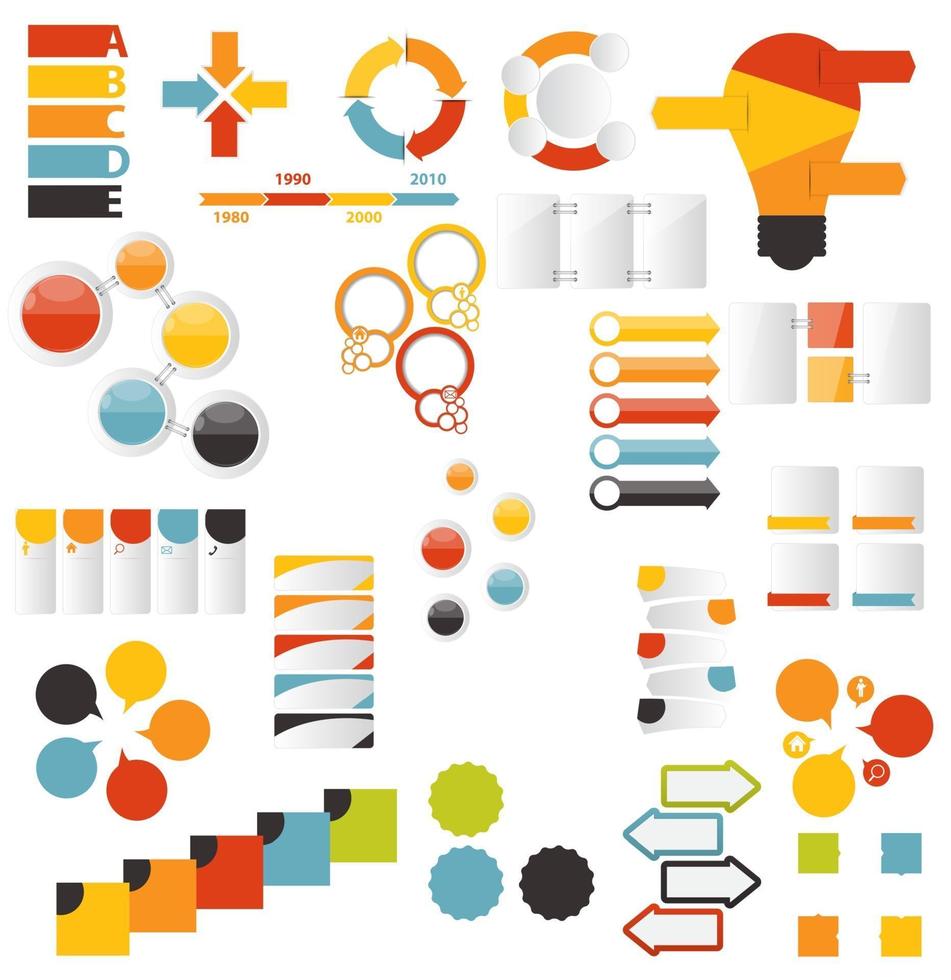 A
B
C
D
E

1990
2010
1980
2000