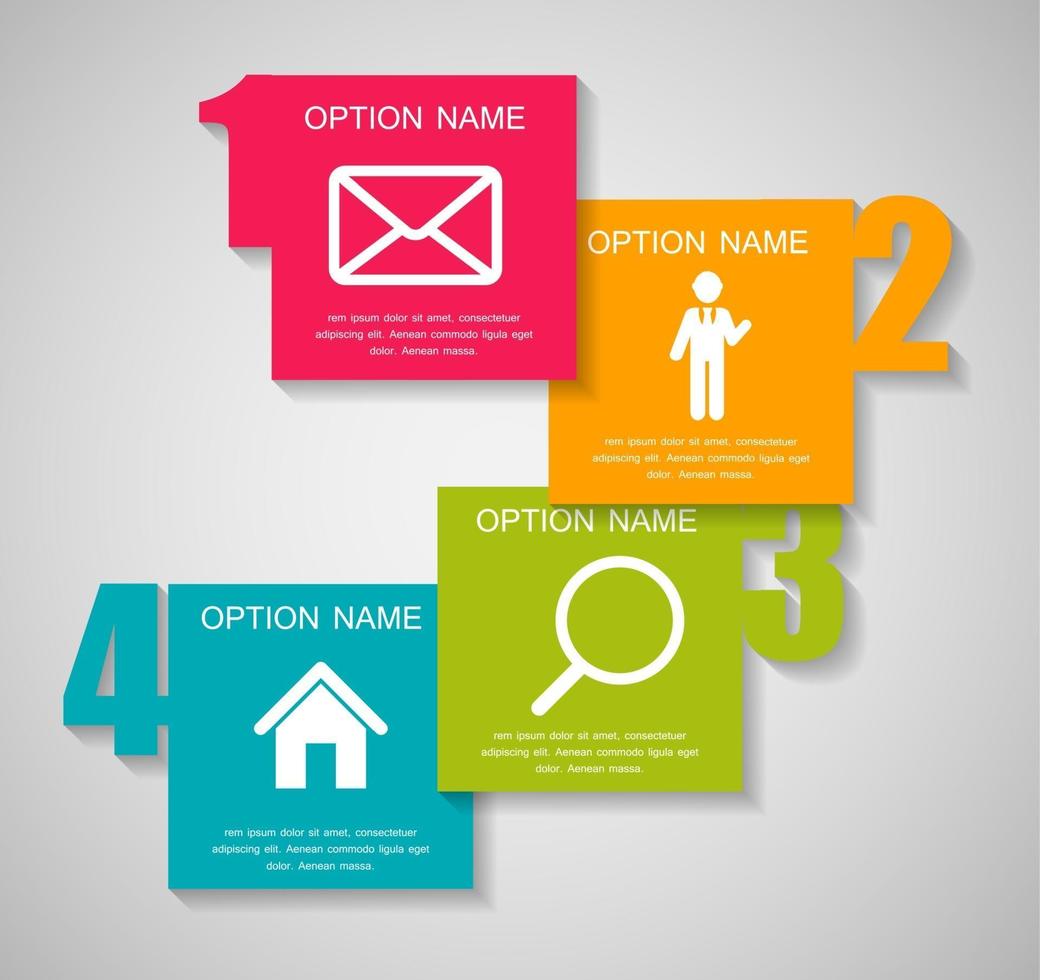 1

OPTION NAME

rem ipsum dolor sit amet, consectetuer adipiscing elit. Aenean commodo ligula eget dolor. Aenean massa.

2

OPTION NAME

rem ipsum dolor sit amet, consectetuer adipiscing elit. Aenean commodo ligula eget dolor. Aenean massa.

3

OPTION NAME

rem ipsum dolor sit amet, consectetuer adipiscing elit. Aenean commodo ligula eget dolor. Aenean massa.

4

OPTION NAME

rem ipsum dolor sit amet, consectetuer adipiscing elit. Aenean commodo ligula eget dolor. Aenean massa.