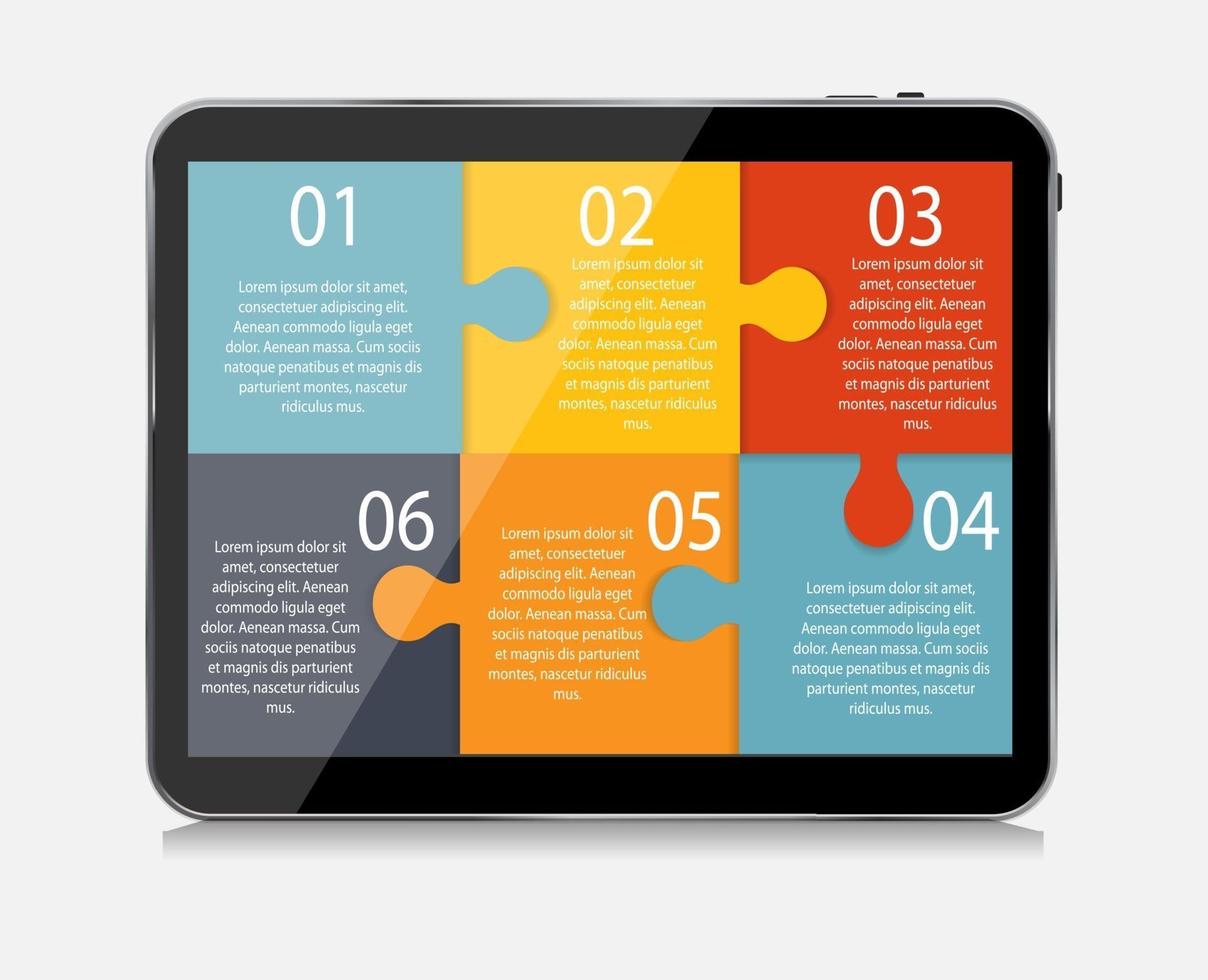 01

Lorem ipsum dolor sit amet, consectetuer adipiscing elit. Aenean commodo ligula eget dolor. Aenean massa. Cum sociis natoque penatibus et magnis dis parturient montes, nascetur ridiculus mus.

02

Lorem ipsum dolor sit amet, consectetuer adipiscing elit. Aenean commodo ligula eget dolor. Aenean massa. Cum sociis natoque penatibus et magnis dis parturient montes, nascetur ridiculus mus.

03

Lorem ipsum dolor sit amet, consectetuer adipiscing elit. Aenean commodo ligula eget dolor. Aenean massa. Cum sociis natoque penatibus et magnis dis parturient montes, nascetur ridiculus mus.

06

Lorem ipsum dolor sit amet, consectetuer adipiscing elit. Aenean commodo ligula eget dolor. Aenean massa. Cum sociis natoque penatibus et magnis dis parturient montes, nascetur ridiculus mus.

05

Lorem ipsum dolor sit amet, consectetuer adipiscing elit. Aenean commodo ligula eget dolor. Aenean massa. Cum sociis natoque penatibus et magnis dis parturient montes, nascetur ridiculus mus.

04

Lorem ipsum dolor sit amet, consectetuer adipiscing elit. Aenean commodo ligula eget dolor. Aenean massa. Cum sociis natoque penatibus et magnis dis parturient montes, nascetur ridiculus mus.