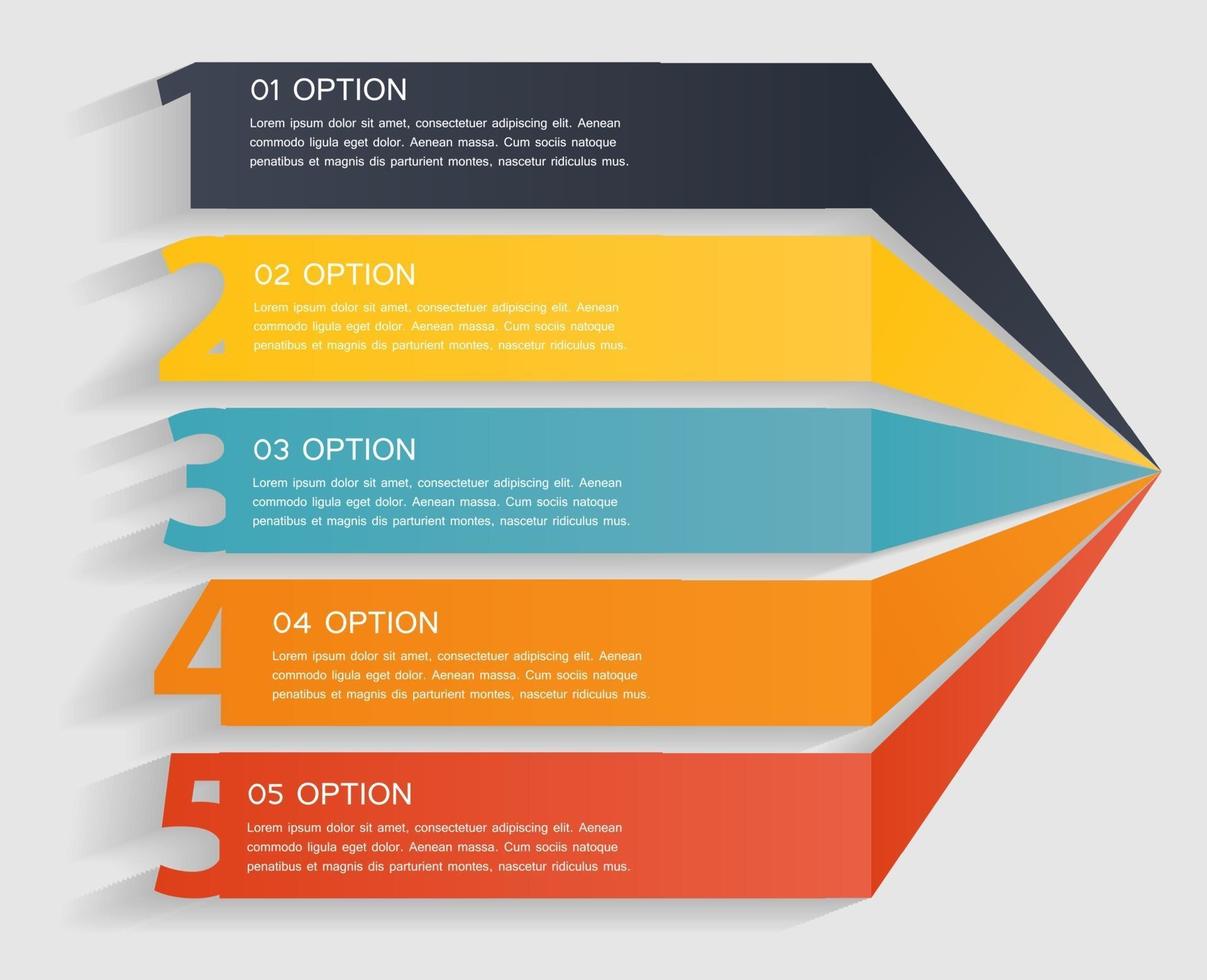 1
01 OPTION
Lorem ipsum dolor sit amet, consectetuer adipiscing elit. Aenean commodo ligula eget dolor. Aenean massa. Cum sociis natoque penatibus et magnis dis parturient montes, nascetur ridiculus mus.

2
02 OPTION
Lorem ipsum dolor sit amet, consectetuer adipiscing elit. Aenean commodo ligula eget dolor. Aenean massa. Cum sociis natoque penatibus et magnis dis parturient montes, nascetur ridiculus mus.

3
03 OPTION
Lorem ipsum dolor sit amet, consectetuer adipiscing elit. Aenean commodo ligula eget dolor. Aenean massa. Cum sociis natoque penatibus et magnis dis parturient montes, nascetur ridiculus mus.

4
04 OPTION
Lorem ipsum dolor sit amet, consectetuer adipiscing elit. Aenean commodo ligula eget dolor. Aenean massa. Cum sociis natoque penatibus et magnis dis parturient montes, nascetur ridiculus mus.

5
05 OPTION
Lorem ipsum dolor sit amet, consectetuer adipiscing elit. Aenean commodo ligula eget dolor. Aenean massa. Cum sociis natoque penatibus et magnis dis parturient montes, nascetur ridiculus mus.