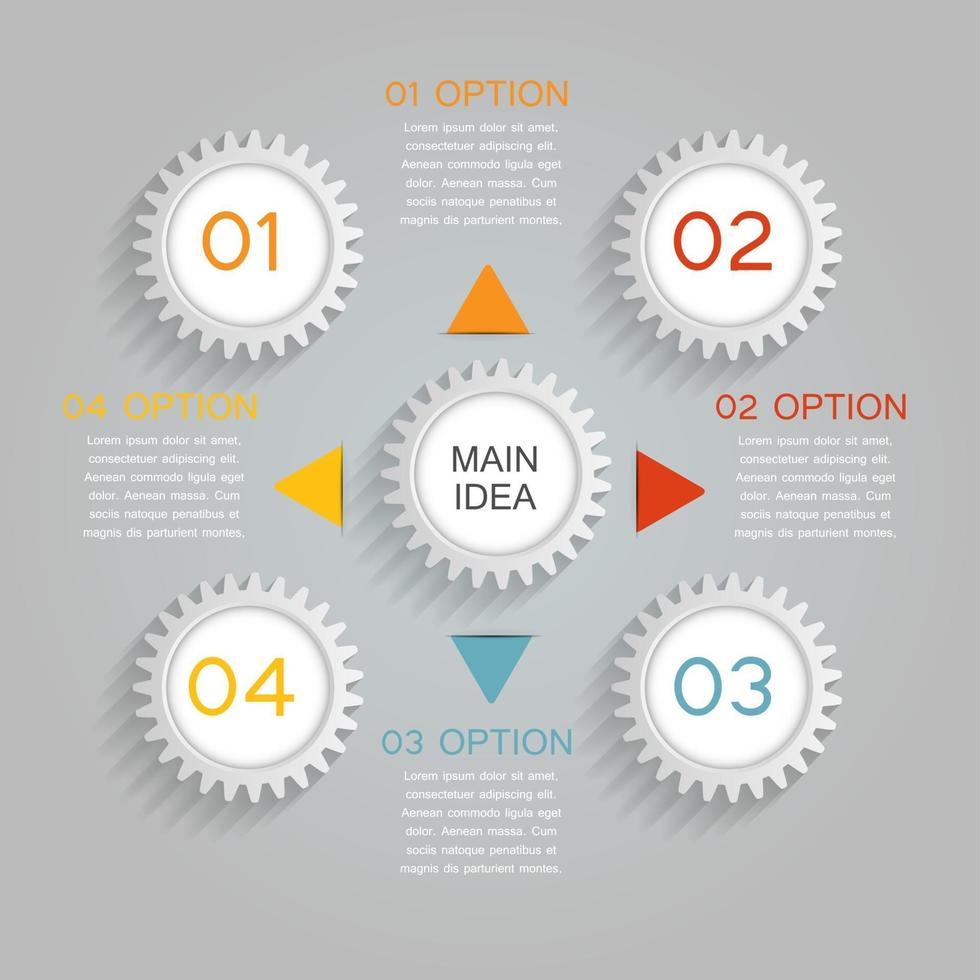 01 OPTION

Lorem ipsum dolor sit amet, consectetuer adipiscing elit. Aenean commodo ligula eget dolor. Aenean massa. Cum sociis natoque penatibus et magnis dis parturient montes,

01

02

04 OPTION

Lorem ipsum dolor sit amet, consectetuer adipiscing elit. Aenean commodo ligula eget dolor. Aenean massa. Cum sociis natoque penatibus et magnis dis parturient montes,

MAIN IDEA

02 OPTION

Lorem ipsum dolor sit amet, consectetuer adipiscing elit. Aenean commodo ligula eget dolor. Aenean massa. Cum sociis natoque penatibus et magnis dis parturient montes,

04

03

03 OPTION

Lorem ipsum dolor sit amet, consectetuer adipiscing elit. Aenean commodo ligula eget dolor. Aenean massa. Cum sociis natoque penatibus et magnis dis parturient montes,