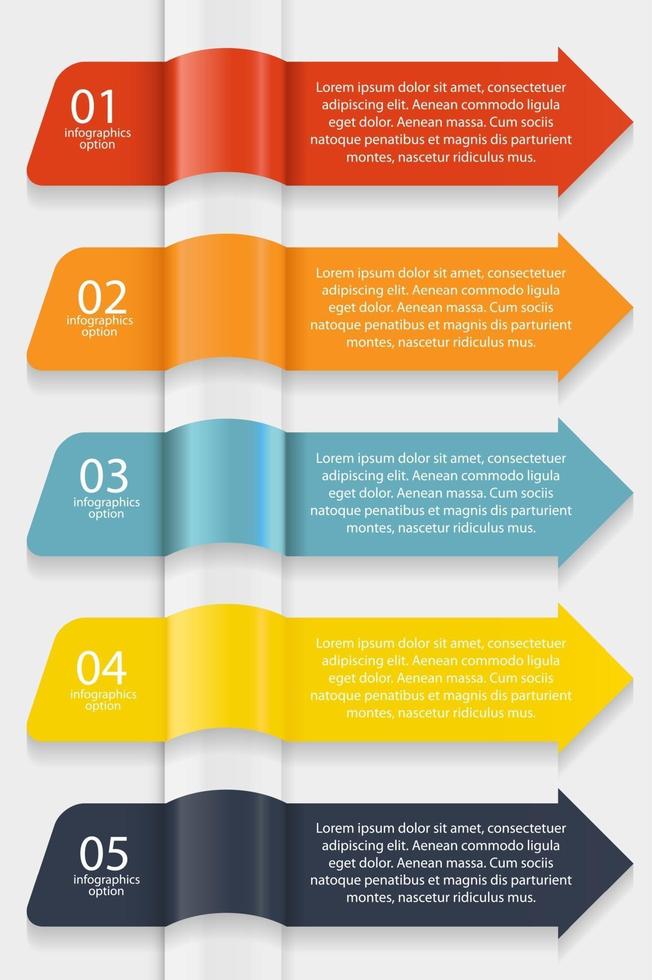 01
infographics
option

Lorem ipsum dolor sit amet, consectetuer adipiscing elit. Aenean commodo ligula eget dolor. Aenean massa. Cum sociis natoque penatibus et magnis dis parturient montes, nascetur ridiculus mus.

02
infographics
option

Lorem ipsum dolor sit amet, consectetuer adipiscing elit. Aenean commodo ligula eget dolor. Aenean massa. Cum sociis natoque penatibus et magnis dis parturient montes, nascetur ridiculus mus.

03
infographics
option

Lorem ipsum dolor sit amet, consectetuer adipiscing elit. Aenean commodo ligula eget dolor. Aenean massa. Cum sociis natoque penatibus et magnis dis parturient montes, nascetur ridiculus mus.

04
infographics
option

Lorem ipsum dolor sit amet, consectetuer adipiscing elit. Aenean commodo ligula eget dolor. Aenean massa. Cum sociis natoque penatibus et magnis dis parturient montes, nascetur ridiculus mus.

05
infographics
option

Lorem ipsum dolor sit amet, consectetuer adipiscing elit. Aenean commodo ligula eget dolor. Aenean massa. Cum sociis natoque penatibus et magnis dis parturient montes, nascetur ridiculus mus.