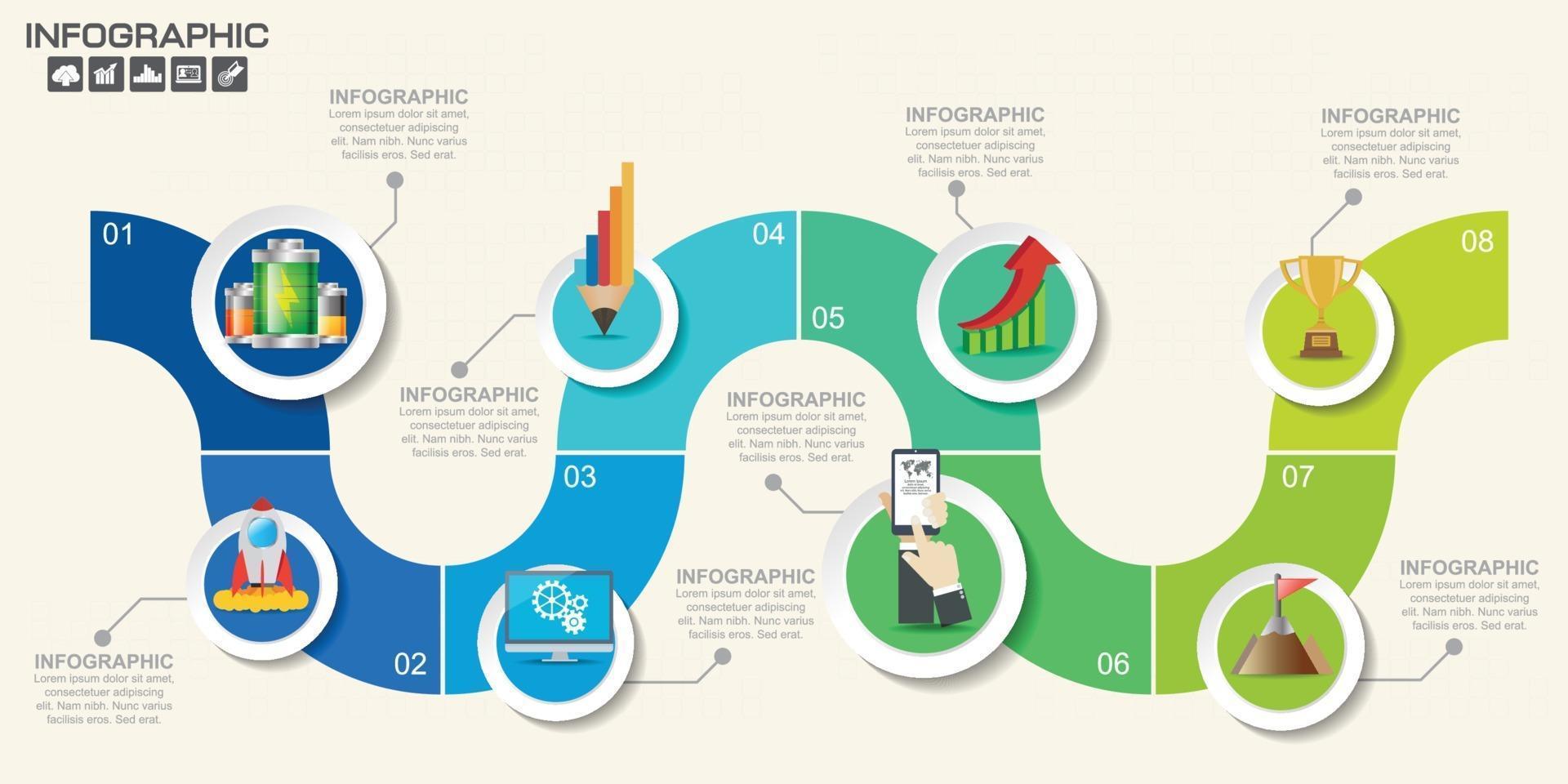 INFOGRAPHIC

INFOGRAPHIC
Lorem ipsum dolor sit amet, consectetuer adipiscing elit. Nam nibh. Nunc varius facilisis eros. Sed erat.

01

INFOGRAPHIC
Lorem ipsum dolor sit amet, consectetuer adipiscing elit. Nam nibh. Nunc varius facilisis eros. Sed erat.

02

INFOGRAPHIC
Lorem ipsum dolor sit amet, consectetuer adipiscing elit. Nam nibh. Nunc varius facilisis eros. Sed erat.

03

INFOGRAPHIC
Lorem ipsum dolor sit amet, consectetuer adipiscing elit. Nam nibh. Nunc varius facilisis eros. Sed erat.

04

INFOGRAPHIC
Lorem ipsum dolor sit amet, consectetuer adipiscing elit. Nam nibh. Nunc varius facilisis eros. Sed erat.

05

INFOGRAPHIC
Lorem ipsum dolor sit amet, consectetuer adipiscing elit. Nam nibh. Nunc varius facilisis eros. Sed erat.

06

INFOGRAPHIC
Lorem ipsum dolor sit amet, consectetuer adipiscing elit. Nam nibh. Nunc varius facilisis eros. Sed erat.

07

INFOGRAPHIC
Lorem ipsum dolor sit amet, consectetuer adipiscing elit. Nam nibh. Nunc varius facilisis eros. Sed erat.

08