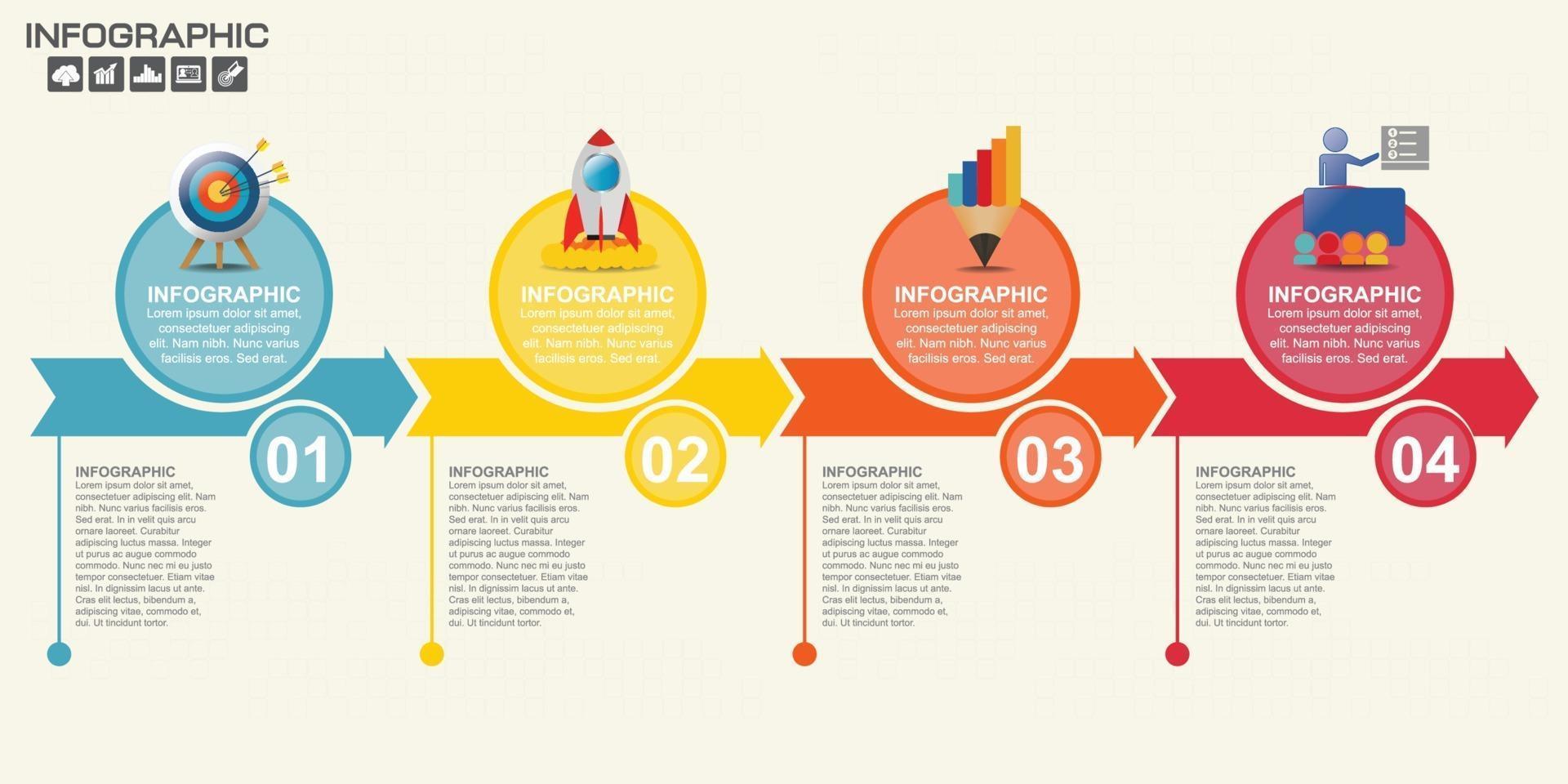 INFOGRAPHIC

INFOGRAPHIC
Lorem ipsum dolor sit amet, consectetuer adipiscing elit. Nam nibh. Nunc varius facilisis eros. Sed erat.

01

INFOGRAPHIC
Lorem ipsum dolor sit amet, consectetuer adipiscing elit. Nam nibh. Nunc varius facilisis eros. Sed erat. In in velit quis arcu ornare laoreet. Curabitur adipiscing luctus massa. Integer ut purus ac augue commodo commodo. Nunc nec mi eu justo tempor consectetuer. Etiam vitae nisl. In dignissim lacus ut ante. Cras elit lectus, bibendum a, adipiscing vitae, commodo et, dui. Ut tincidunt tortor.

INFOGRAPHIC
Lorem ipsum dolor sit amet, consectetuer adipiscing elit. Nam nibh. Nunc varius facilisis eros. Sed erat.

02

INFOGRAPHIC
Lorem ipsum dolor sit amet, consectetuer adipiscing elit. Nam nibh. Nunc varius facilisis eros. Sed erat. In in velit quis arcu ornare laoreet. Curabitur adipiscing luctus massa. Integer ut purus ac augue commodo commodo. Nunc nec mi eu justo tempor consectetuer. Etiam vitae nisl. In dignissim lacus ut ante. Cras elit lectus, bibendum a, adipiscing vitae, commodo et, dui. Ut tincidunt tortor.

INFOGRAPHIC
Lorem ipsum dolor sit amet, consectetuer adipiscing elit. Nam nibh. Nunc varius facilisis eros. Sed erat.

03

INFOGRAPHIC
Lorem ipsum dolor sit amet, consectetuer adipiscing elit. Nam nibh. Nunc varius facilisis eros. Sed erat. In in velit quis arcu ornare laoreet. Curabitur adipiscing luctus massa. Integer ut purus ac augue commodo commodo. Nunc nec mi eu justo tempor consectetuer. Etiam vitae nisl. In dignissim lacus ut ante. Cras elit lectus, bibendum a, adipiscing vitae, commodo et, dui. Ut tincidunt tortor.

INFOGRAPHIC
Lorem ipsum dolor sit amet, consectetuer adipiscing elit. Nam nibh. Nunc varius facilisis eros. Sed erat.

04

INFOGRAPHIC
Lorem ipsum dolor sit amet, consectetuer adipiscing elit. Nam nibh. Nunc varius facilisis eros. Sed erat. In in velit quis arcu ornare laoreet. Curabitur adipiscing luctus massa. Integer ut purus ac augue commodo commodo. Nunc nec mi eu justo tempor consectetuer. Etiam vitae nisl. In dignissim lacus ut ante. Cras elit lectus, bibendum a, adipiscing vitae, commodo et, dui. Ut tincidunt tortor.