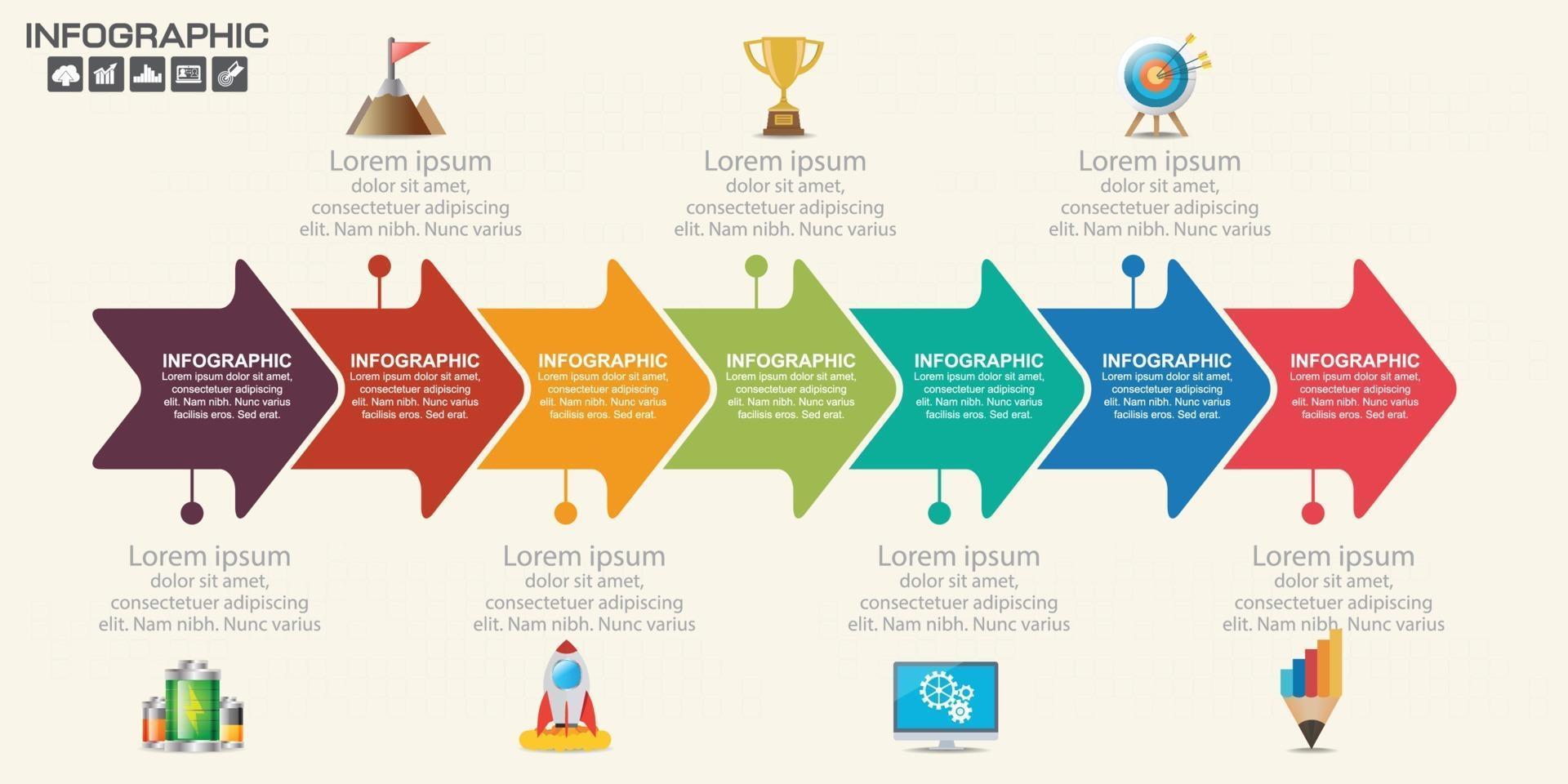 INFOGRAPHIC

Lorem ipsum
dolor sit amet, consectetuer adipiscing elit. Nam nibh. Nunc varius

Lorem ipsum
dolor sit amet, consectetuer adipiscing elit. Nam nibh. Nunc varius

Lorem ipsum
dolor sit amet, consectetuer adipiscing elit. Nam nibh. Nunc varius

INFOGRAPHIC
Lorem ipsum dolor sit amet, consectetuer adipiscing elit. Nam nibh. Nunc varius facilisis eros. Sed erat.

INFOGRAPHIC
Lorem ipsum dolor sit amet, consectetuer adipiscing elit. Nam nibh. Nunc varius facilisis eros. Sed erat.

INFOGRAPHIC
Lorem ipsum dolor sit amet, consectetuer adipiscing elit. Nam nibh. Nunc varius facilisis eros. Sed erat.

INFOGRAPHIC
Lorem ipsum dolor sit amet, consectetuer adipiscing elit. Nam nibh. Nunc varius facilisis eros. Sed erat.

INFOGRAPHIC
Lorem ipsum dolor sit amet, consectetuer adipiscing elit. Nam nibh. Nunc varius facilisis eros. Sed erat.

INFOGRAPHIC
Lorem ipsum dolor sit amet, consectetuer adipiscing elit. Nam nibh. Nunc varius facilisis eros. Sed erat.

INFOGRAPHIC
Lorem ipsum dolor sit amet, consectetuer adipiscing elit. Nam nibh. Nunc varius facilisis eros. Sed erat.

Lorem ipsum
dolor sit amet, consectetuer adipiscing elit. Nam nibh. Nunc varius

Lorem ipsum
dolor sit amet, consectetuer adipiscing elit. Nam nibh. Nunc varius

Lorem ipsum
dolor sit amet, consectetuer adipiscing elit. Nam nibh. Nunc varius

Lorem ipsum
dolor sit amet, consectetuer adipiscing elit. Nam nibh. Nunc varius