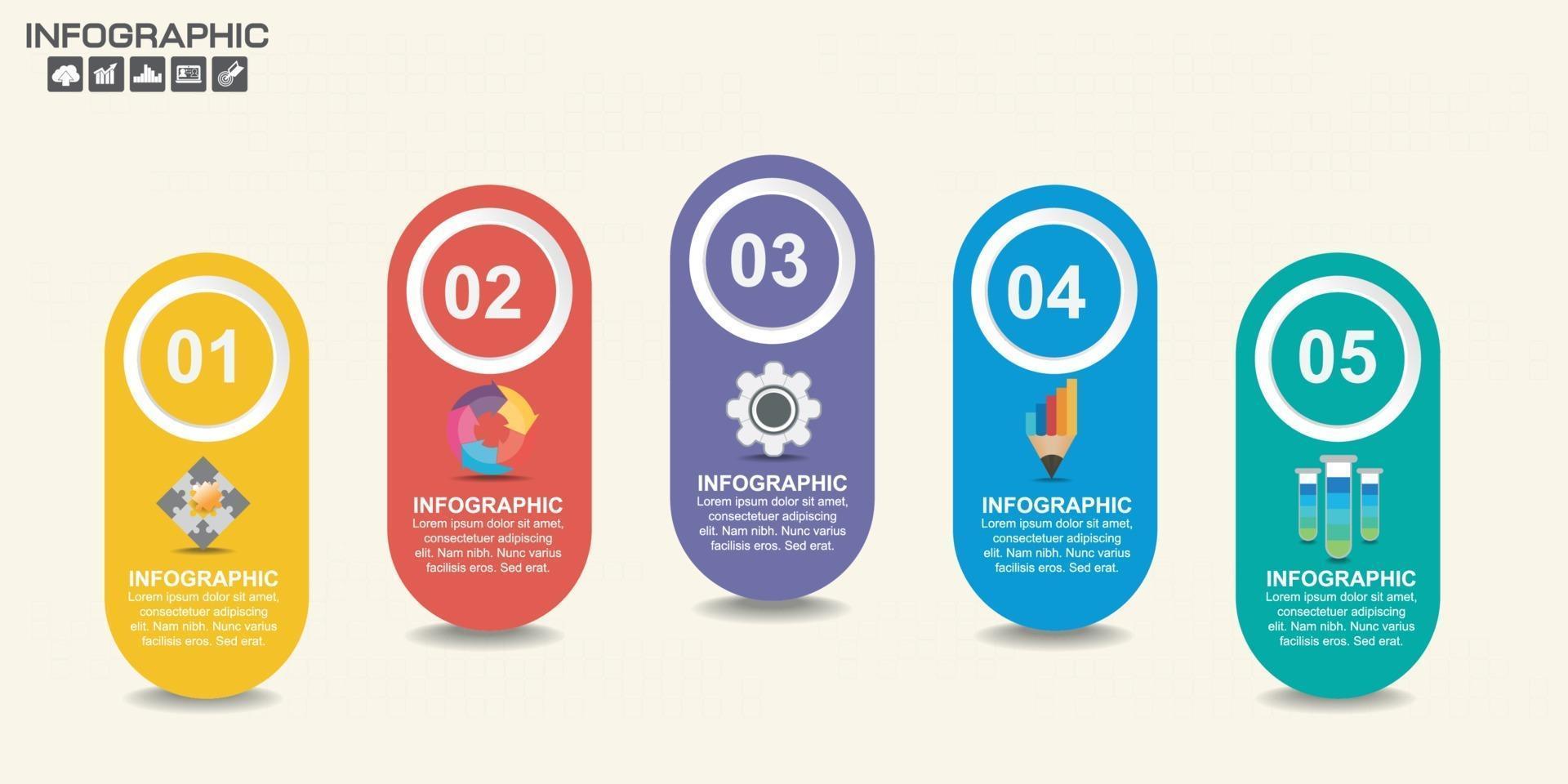 INFOGRAPHIC

01

INFOGRAPHIC
Lorem ipsum dolor sit amet, consectetuer adipiscing elit. Nam nibh. Nunc varius facilisis eros. Sed erat.

02

INFOGRAPHIC
Lorem ipsum dolor sit amet, consectetuer adipiscing elit. Nam nibh. Nunc varius facilisis eros. Sed erat.

03

INFOGRAPHIC
Lorem ipsum dolor sit amet, consectetuer adipiscing elit. Nam nibh. Nunc varius facilisis eros. Sed erat.

04

INFOGRAPHIC
Lorem ipsum dolor sit amet, consectetuer adipiscing elit. Nam nibh. Nunc varius facilisis eros. Sed erat.

05

INFOGRAPHIC
Lorem ipsum dolor sit amet, consectetuer adipiscing elit. Nam nibh. Nunc varius facilisis eros. Sed erat.