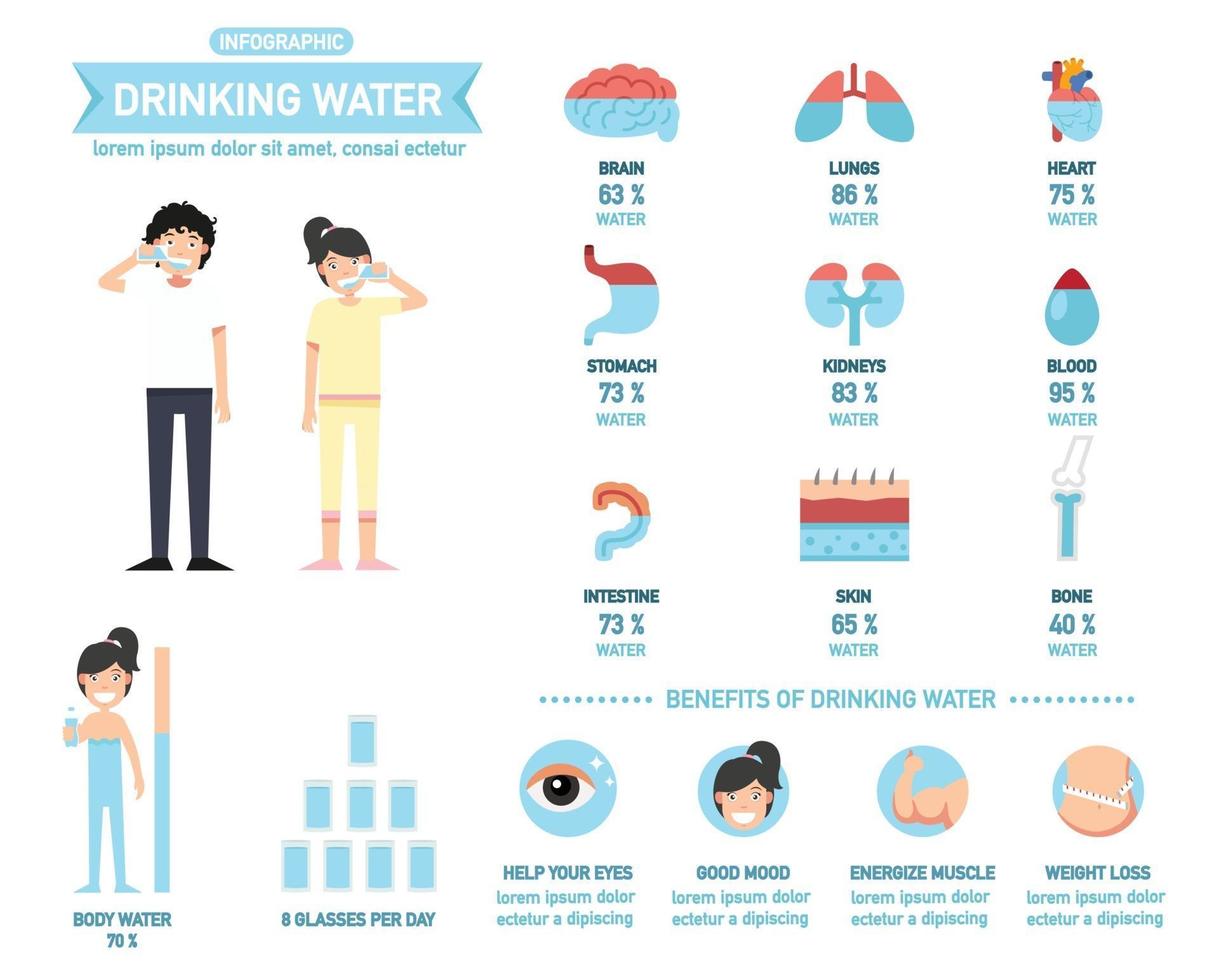 INFOGRAPHIC

DRINKING WATER

lorem ipsum dolor sit amet, consai ectetur

BRAIN
63 %
WATER

LUNGS
86 %
WATER

HEART
75 %
WATER

STOMACH
73 %
WATER

KIDNEYS
83 %
WATER

BLOOD
95 %
WATER

INTESTINE
73 %
WATER

SKIN
65 %
WATER

BONE
40 %
WATER

BODY WATER
70 %

8 GLASSES PER DAY

BENEFITS OF DRINKING WATER

HELP YOUR EYES
lorem ipsum dolor ectetur a dipiscing

GOOD MOOD
lorem ipsum dolor ectetur a dipiscing

ENERGIZE MUSCLE
lorem ipsum dolor ectetur a dipiscing

WEIGHT LOSS
lorem ipsum dolor ectetur a dipiscing