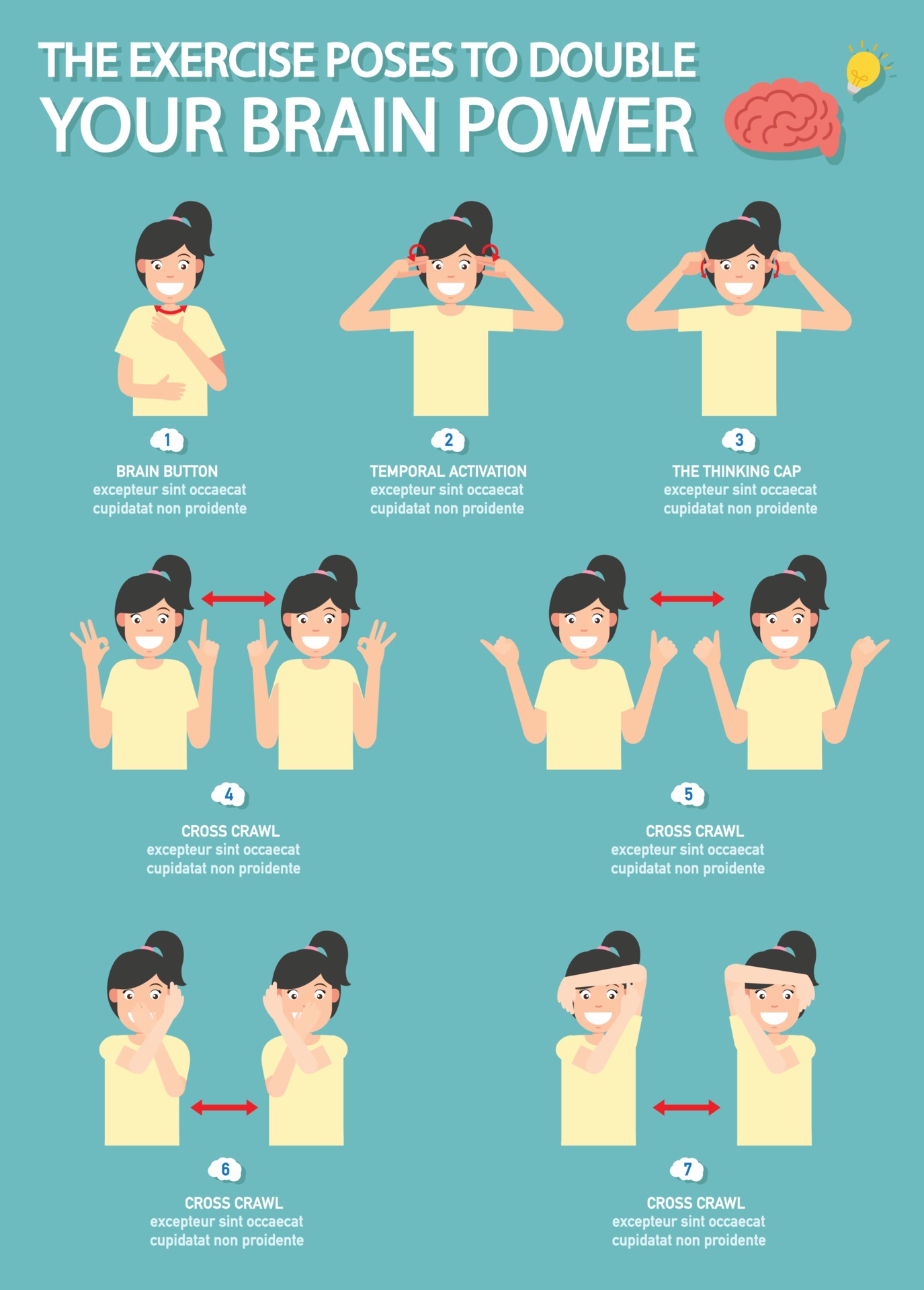 THE EXERCISE POSES TO DOUBLE
YOUR BRAIN POWER

1
BRAIN BUTTON
excepteur sint occaecat cupidatat non proidente

2
TEMPORAL ACTIVATION
excepteur sint occaecat cupidatat non proidente

3
THE THINKING CAP
excepteur sint occaecat cupidatat non proidente

4
CROSS CRAWL
excepteur sint occaecat cupidatat non proidente

5
CROSS CRAWL
excepteur sint occaecat cupidatat non proidente

6
CROSS CRAWL
excepteur sint occaecat cupidatat non proidente

7
CROSS CRAWL
excepteur sint occaecat cupidatat non proidente