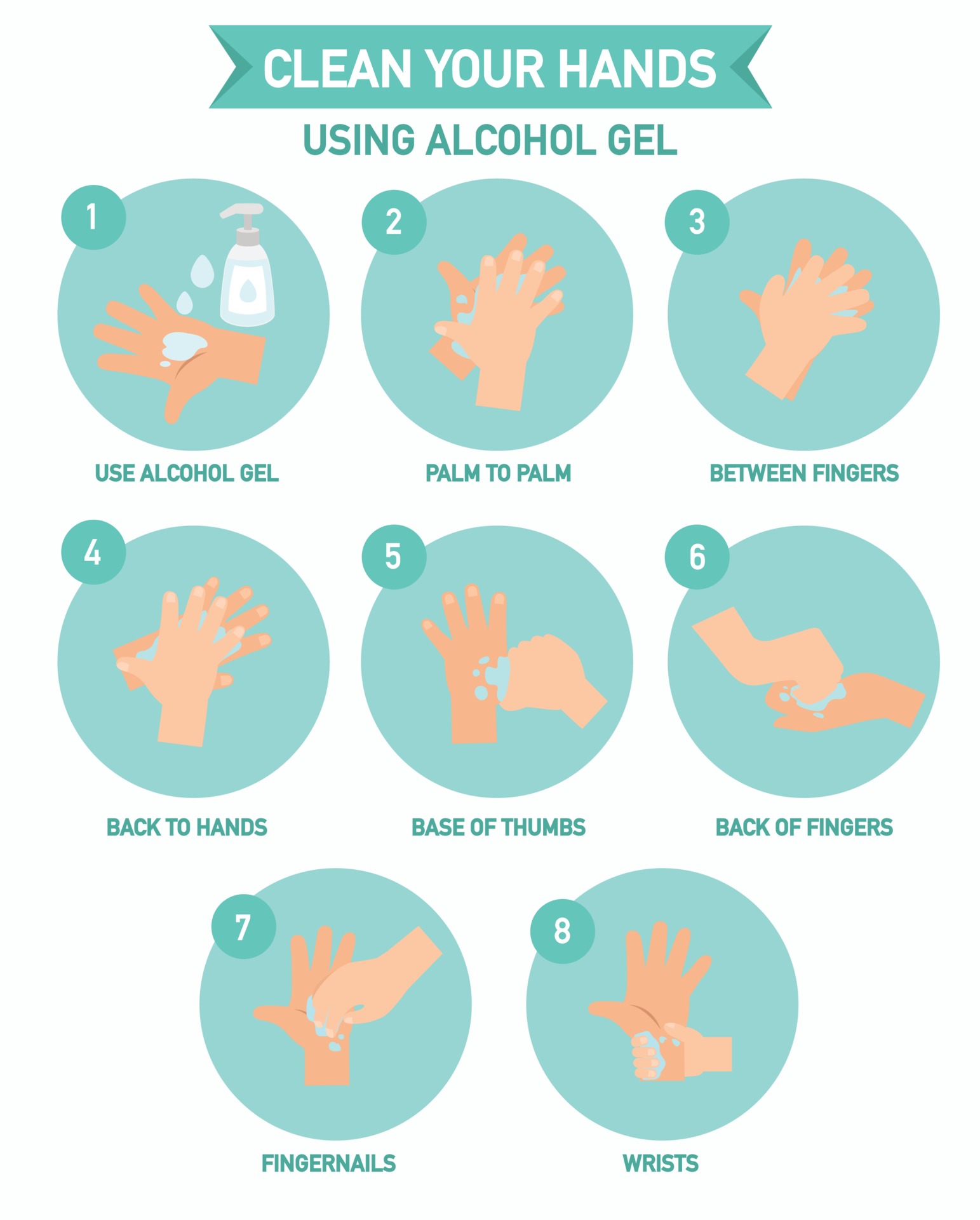 CLEAN YOUR HANDS

USING ALCOHOL GEL

1
USE ALCOHOL GEL

2
PALM TO PALM

3
BETWEEN FINGERS

4
BACK TO HANDS

5
BASE OF THUMBS

6
BACK OF FINGERS

7
FINGERNAILS

8
WRISTS