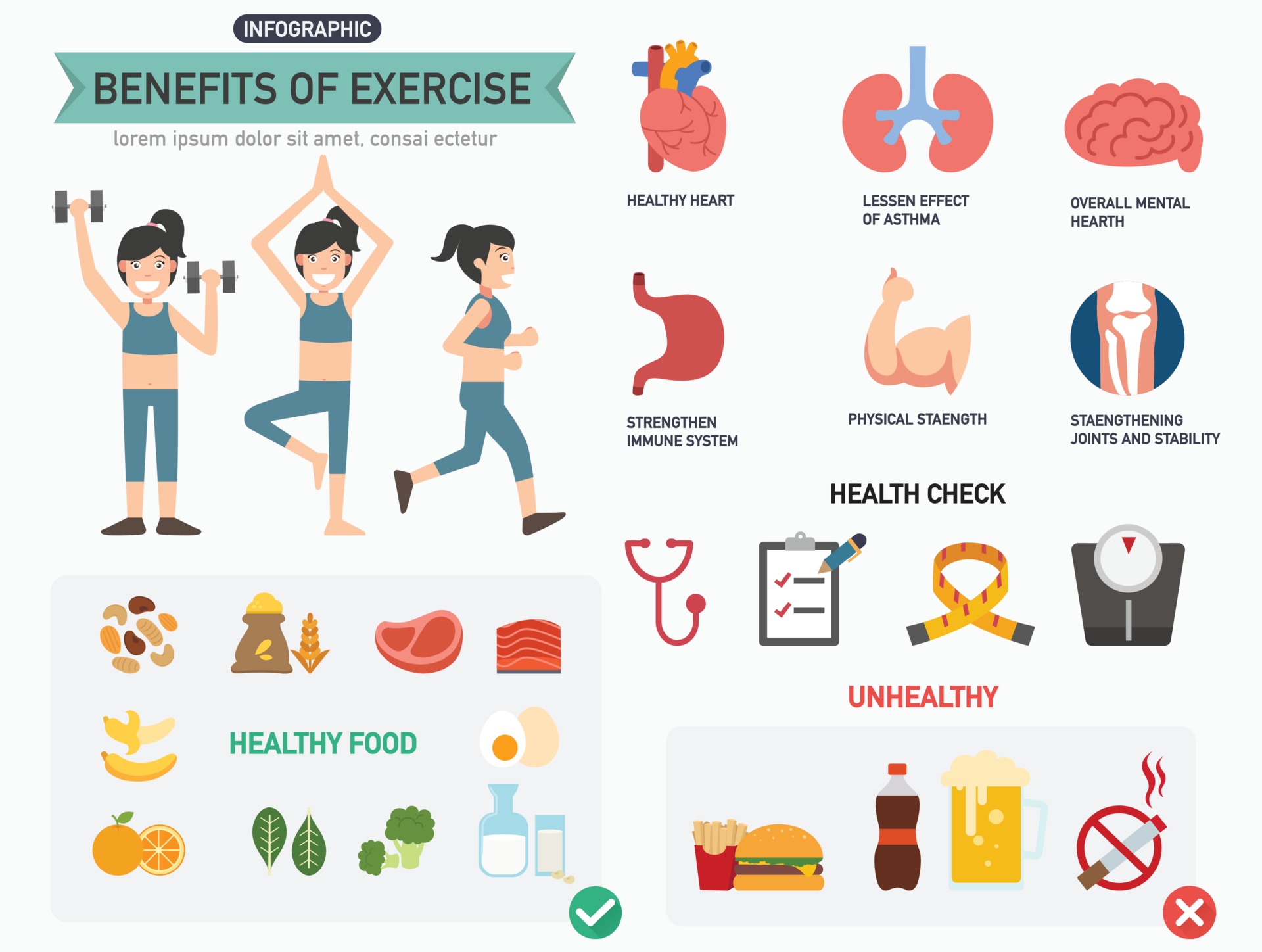 INFOGRAPHIC

BENEFITS OF EXERCISE

lorem ipsum dolor sit amet, consai ectetur

HEALTHY HEART

LESSEN EFFECT OF ASTHMA

OVERALL MENTAL HEARTH

STRENGTHEN IMMUNE SYSTEM

PHYSICAL STAENGTH

STAENGTHENING JOINTS AND STABILITY

HEALTH CHECK

HEALTHY FOOD

UNHEALTHY