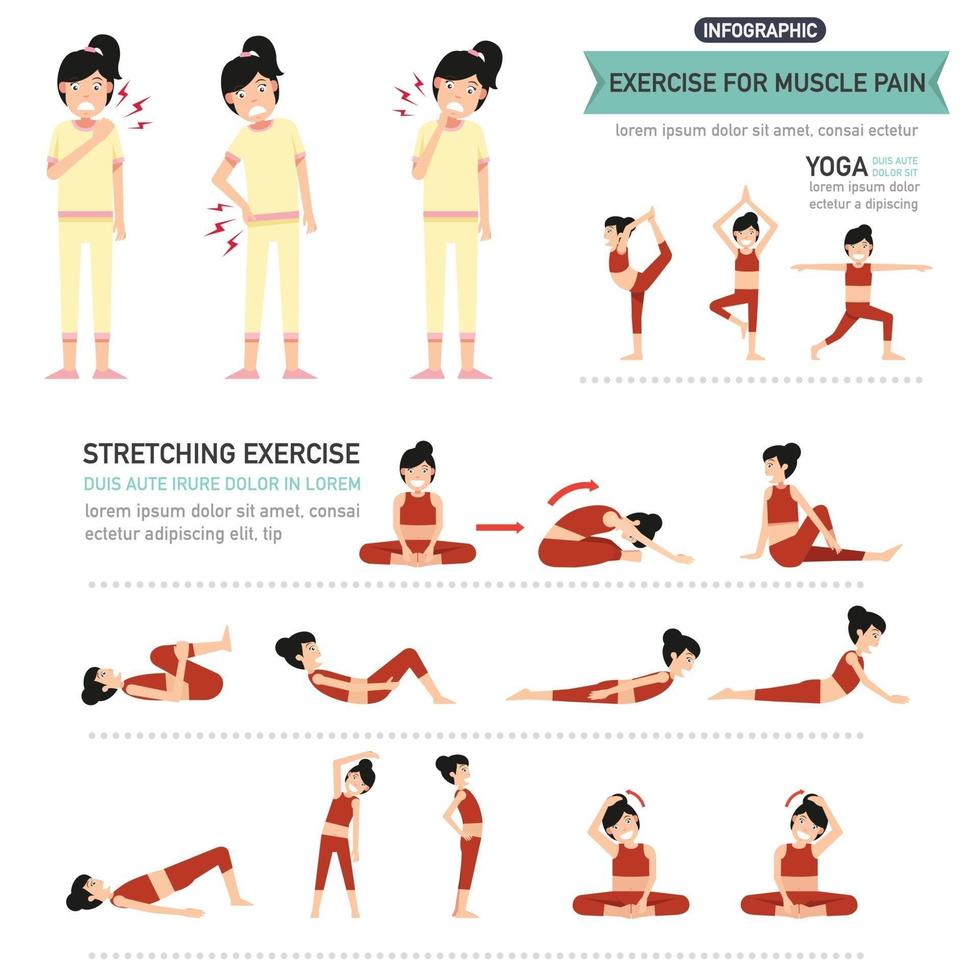 INFOGRAPHIC

EXERCISE FOR MUSCLE PAIN

lorem ipsum dolor sit amet, consai ectetur

YOGA DUIS AUTE DOLOR SIT
lorem ipsum dolor ectetur a dipiscing

STRETCHING EXERCISE
DUIS AUTE IRURE DOLOR IN LOREM
lorem ipsum dolor sit amet, consai ectetur adipiscing elit, tip