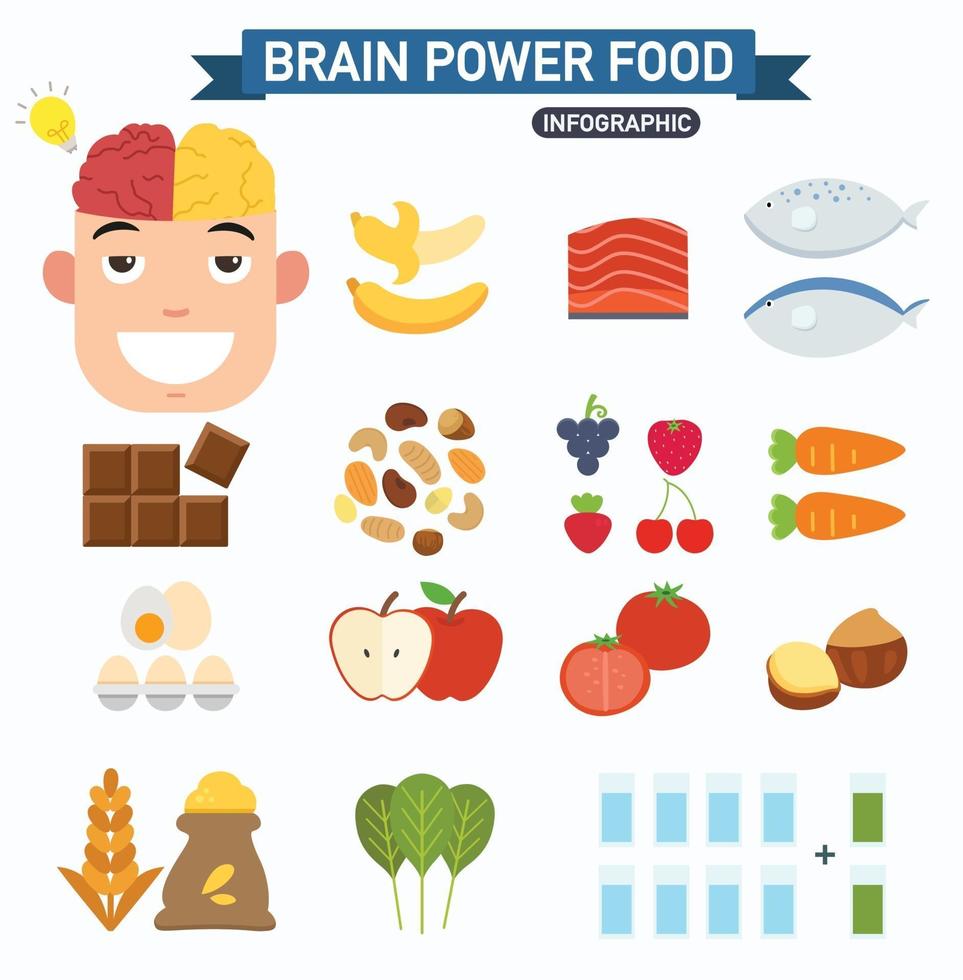 BRAIN POWER FOOD
INFOGRAPHIC
+