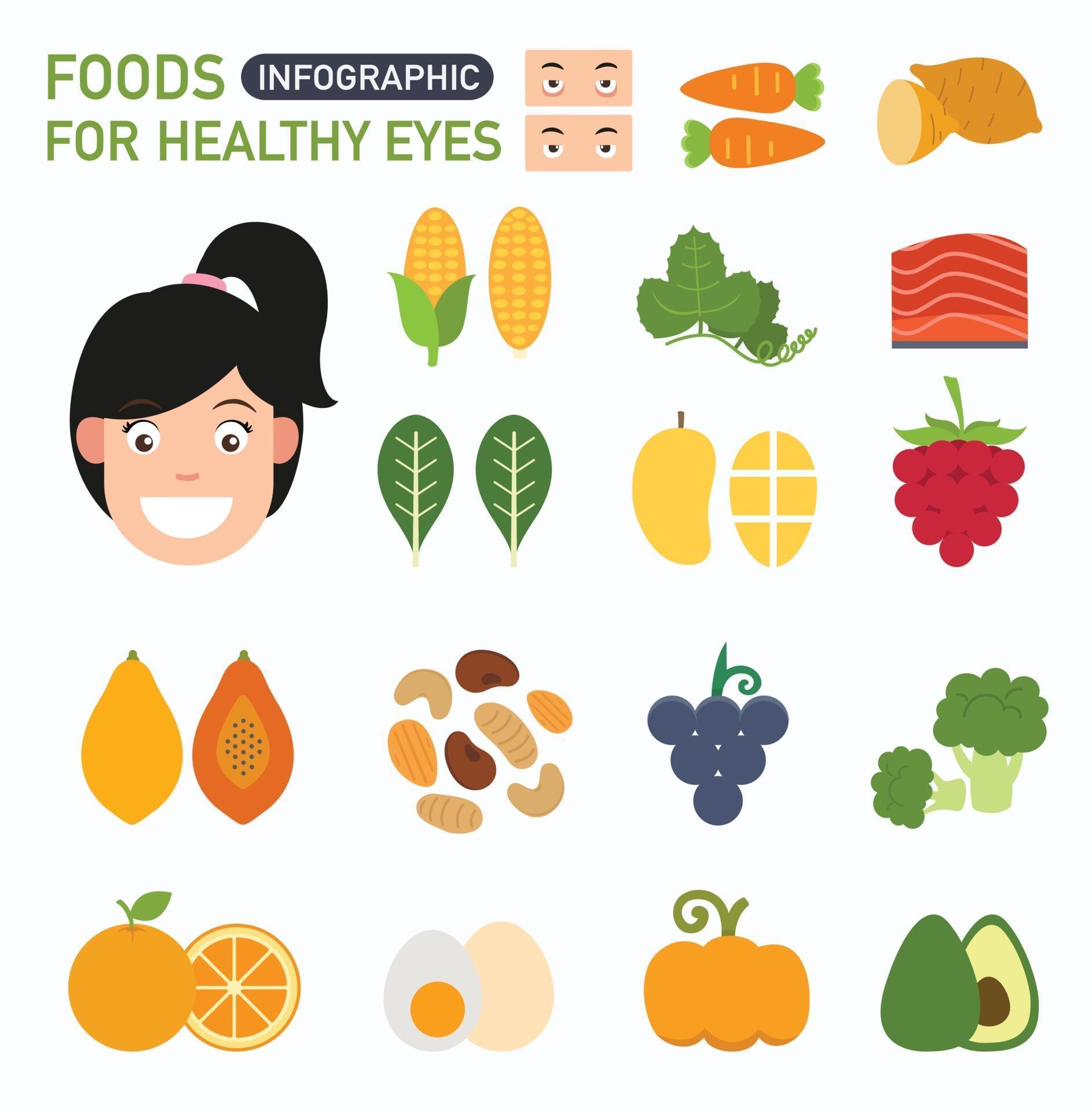 FOODS INFOGRAPHIC
FOR HEALTHY EYES