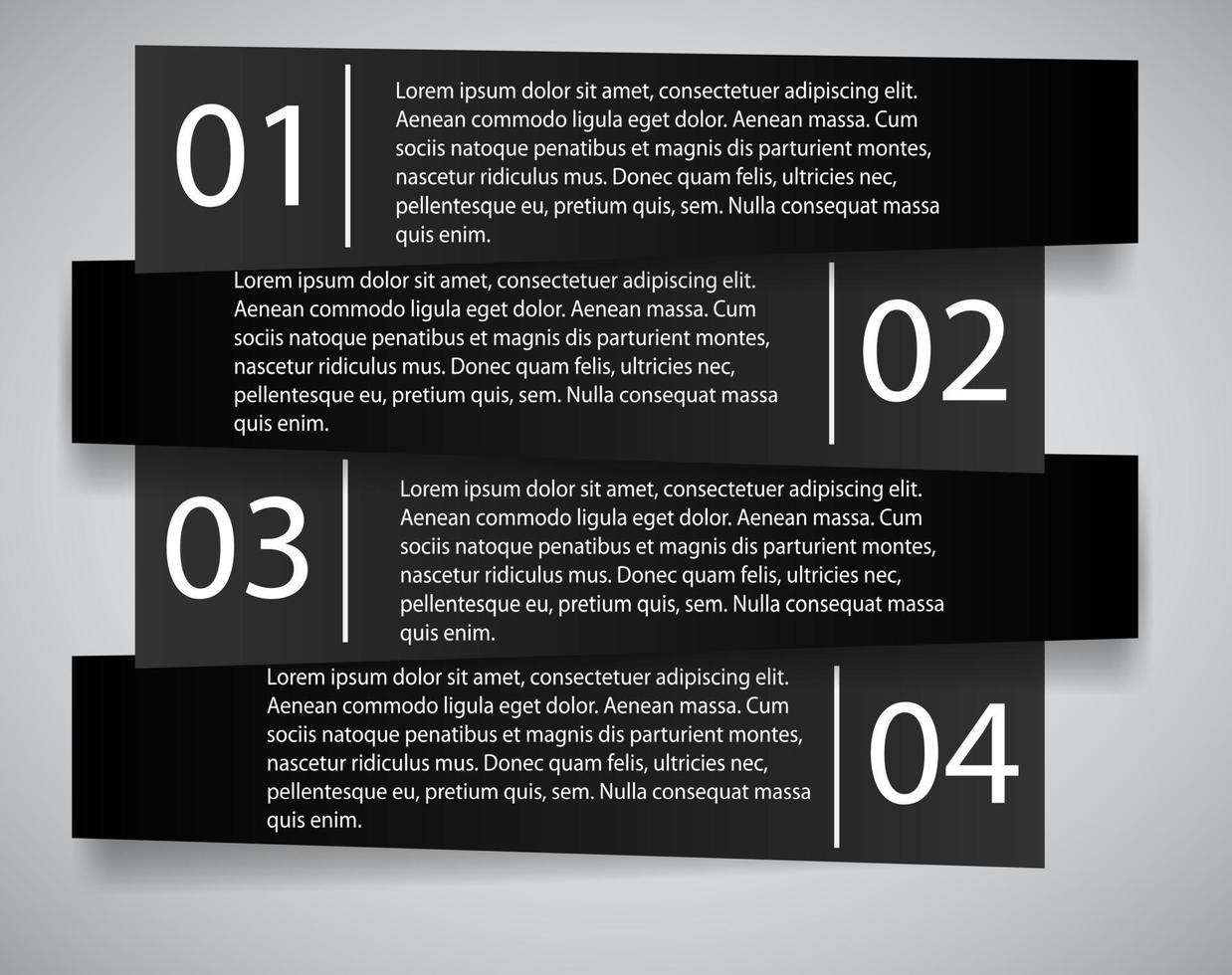 01

Lorem ipsum dolor sit amet, consectetuer adipiscing elit. Aenean commodo ligula eget dolor. Aenean massa. Cum sociis natoque penatibus et magnis dis parturient montes, nascetur ridiculus mus. Donec quam felis, ultricies nec, pellentesque eu, pretium quis, sem. Nulla consequat massa quis enim.

Lorem ipsum dolor sit amet, consectetuer adipiscing elit. Aenean commodo ligula eget dolor. Aenean massa. Cum sociis natoque penatibus et magnis dis parturient montes, nascetur ridiculus mus. Donec quam felis, ultricies nec, pellentesque eu, pretium quis, sem. Nulla consequat massa quis enim.

02

03

Lorem ipsum dolor sit amet, consectetuer adipiscing elit. Aenean commodo ligula eget dolor. Aenean massa. Cum sociis natoque penatibus et magnis dis parturient montes, nascetur ridiculus mus. Donec quam felis, ultricies nec, pellentesque eu, pretium quis, sem. Nulla consequat massa quis enim.

Lorem ipsum dolor sit amet, consectetuer adipiscing elit. Aenean commodo ligula eget dolor. Aenean massa. Cum sociis natoque penatibus et magnis dis parturient montes, nascetur ridiculus mus. Donec quam felis, ultricies nec, pellentesque eu, pretium quis, sem. Nulla consequat massa quis enim.

04