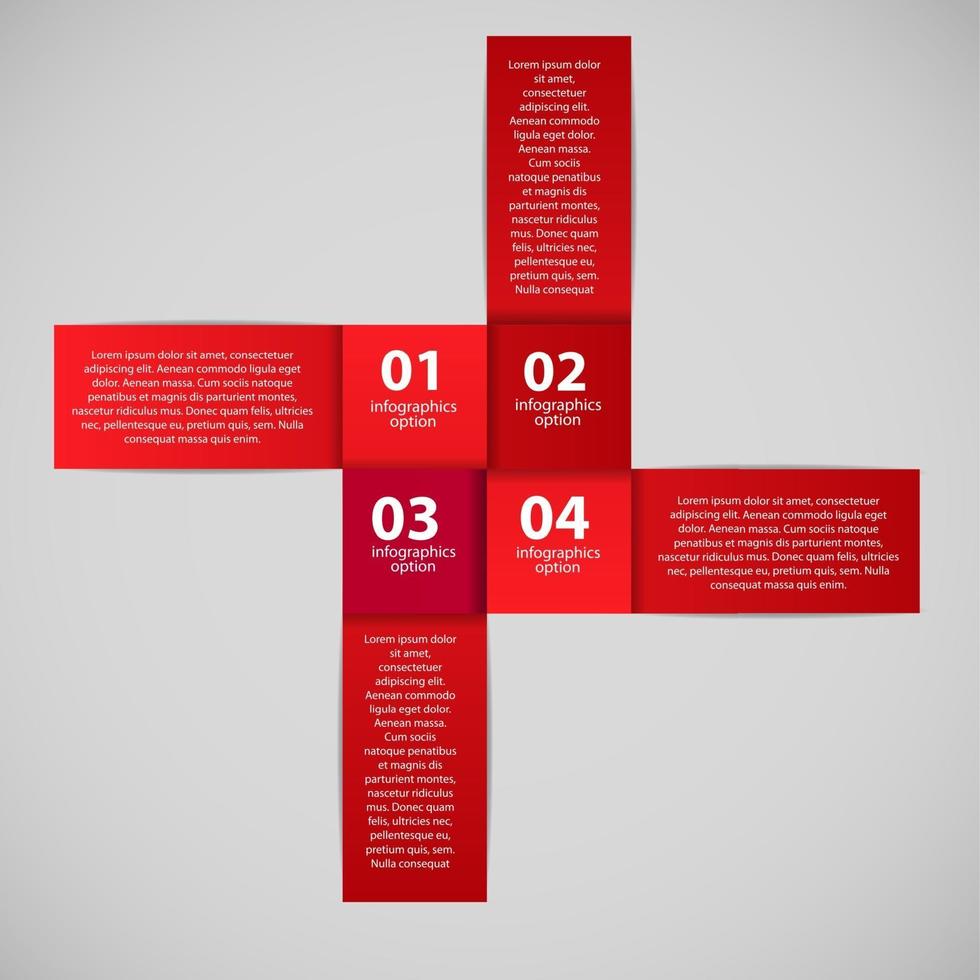 Lorem ipsum dolor sit amet, consectetuer adipiscing elit. Aenean commodo ligula eget dolor. Aenean massa. Cum sociis natoque penatibus et magnis dis parturient montes, nascetur ridiculus mus. Donec quam felis, ultricies nec, pellentesque eu, pretium quis, sem. Nulla consequat

Lorem ipsum dolor sit amet, consectetuer adipiscing elit. Aenean commodo ligula eget dolor. Aenean massa. Cum sociis natoque penatibus et magnis dis parturient montes, nascetur ridiculus mus. Donec quam felis, ultricies nec, pellentesque eu, pretium quis, sem. Nulla consequat massa quis enim.

01
infographics option

02
infographics option

03
infographics option

04
infographics option

Lorem ipsum dolor sit amet, consectetuer adipiscing elit. Aenean commodo ligula eget dolor. Aenean massa. Cum sociis natoque penatibus et magnis dis parturient montes, nascetur ridiculus mus. Donec quam felis, ultricies nec, pellentesque eu, pretium quis, sem. Nulla consequat massa quis enim.

Lorem ipsum dolor sit amet, consectetuer adipiscing elit. Aenean commodo ligula eget dolor. Aenean massa. Cum sociis natoque penatibus et magnis dis parturient montes, nascetur ridiculus mus. Donec quam felis, ultricies nec, pellentesque eu, pretium quis, sem. Nulla consequat