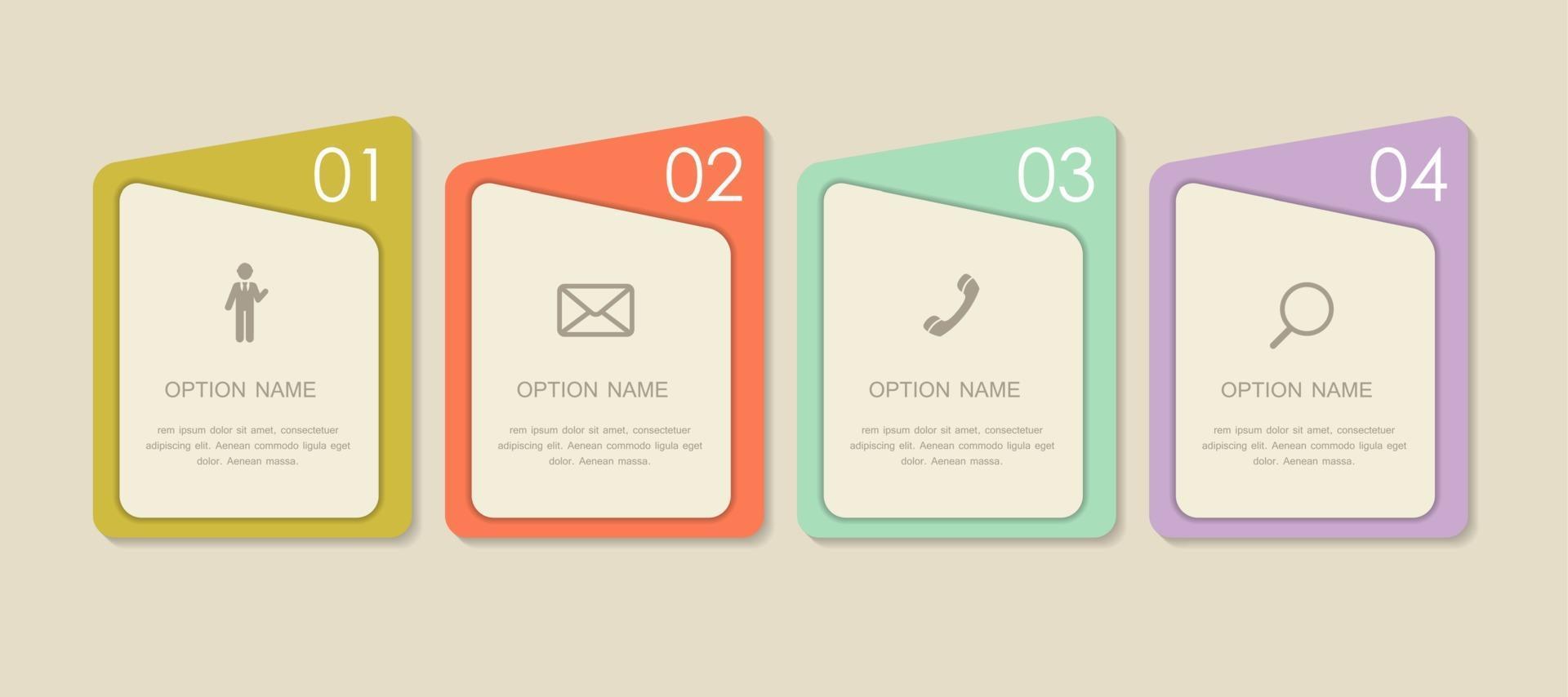 01

OPTION NAME

rem ipsum dolor sit amet, consectetuer adipiscing elit. Aenean commodo ligula eget dolor. Aenean massa.

02

OPTION NAME

rem ipsum dolor sit amet, consectetuer adipiscing elit. Aenean commodo ligula eget dolor. Aenean massa.

03

OPTION NAME

rem ipsum dolor sit amet, consectetuer adipiscing elit. Aenean commodo ligula eget dolor. Aenean massa.

04

OPTION NAME

rem ipsum dolor sit amet, consectetuer adipiscing elit. Aenean commodo ligula eget dolor. Aenean massa.