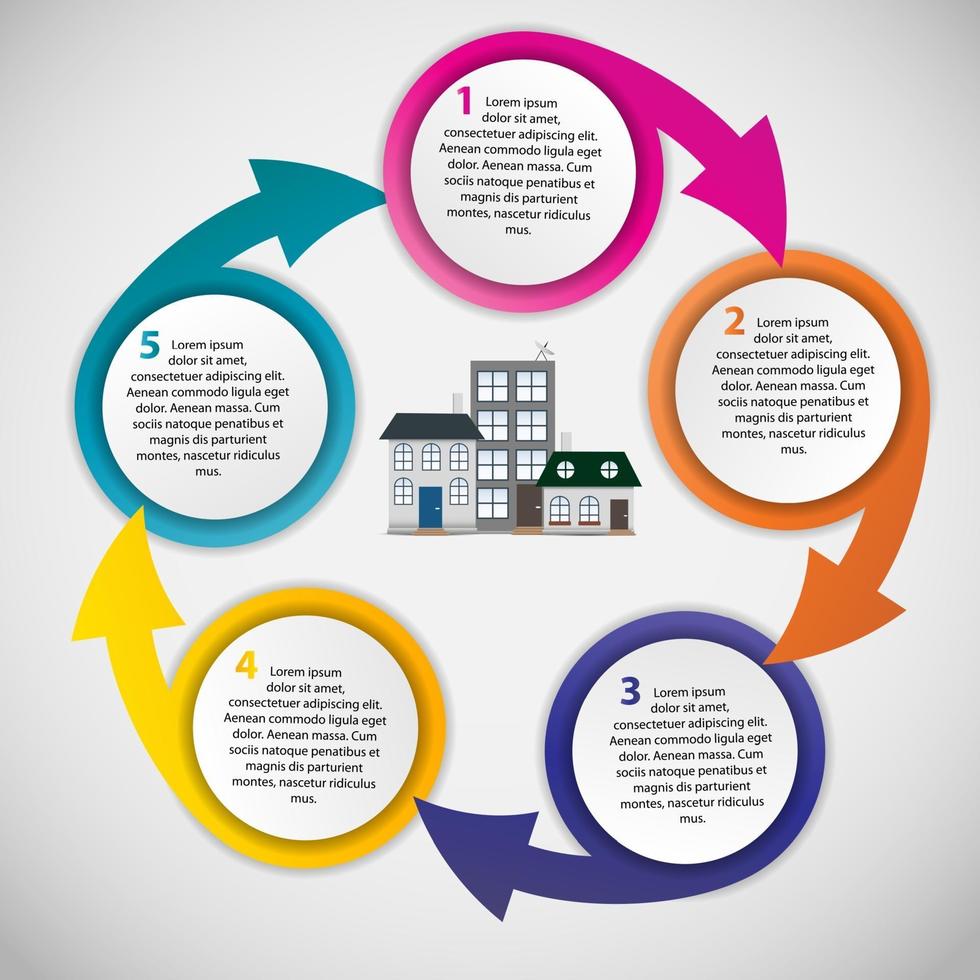 1 Lorem ipsum dolor sit amet, consectetuer adipiscing elit. Aenean commodo ligula eget dolor. Aenean massa. Cum sociis natoque penatibus et magnis dis parturient montes, nascetur ridiculus mus.

2 Lorem ipsum dolor sit amet, consectetuer adipiscing elit. Aenean commodo ligula eget dolor. Aenean massa. Cum sociis natoque penatibus et magnis dis parturient montes, nascetur ridiculus mus.

3 Lorem ipsum dolor sit amet, consectetuer adipiscing elit. Aenean commodo ligula eget dolor. Aenean massa. Cum sociis natoque penatibus et magnis dis parturient montes, nascetur ridiculus mus.

4 Lorem ipsum dolor sit amet, consectetuer adipiscing elit. Aenean commodo ligula eget dolor. Aenean massa. Cum sociis natoque penatibus et magnis dis parturient montes, nascetur ridiculus mus.

5 Lorem ipsum dolor sit amet, consectetuer adipiscing elit. Aenean commodo ligula eget dolor. Aenean massa. Cum sociis natoque penatibus et magnis dis parturient montes, nascetur ridiculus mus.